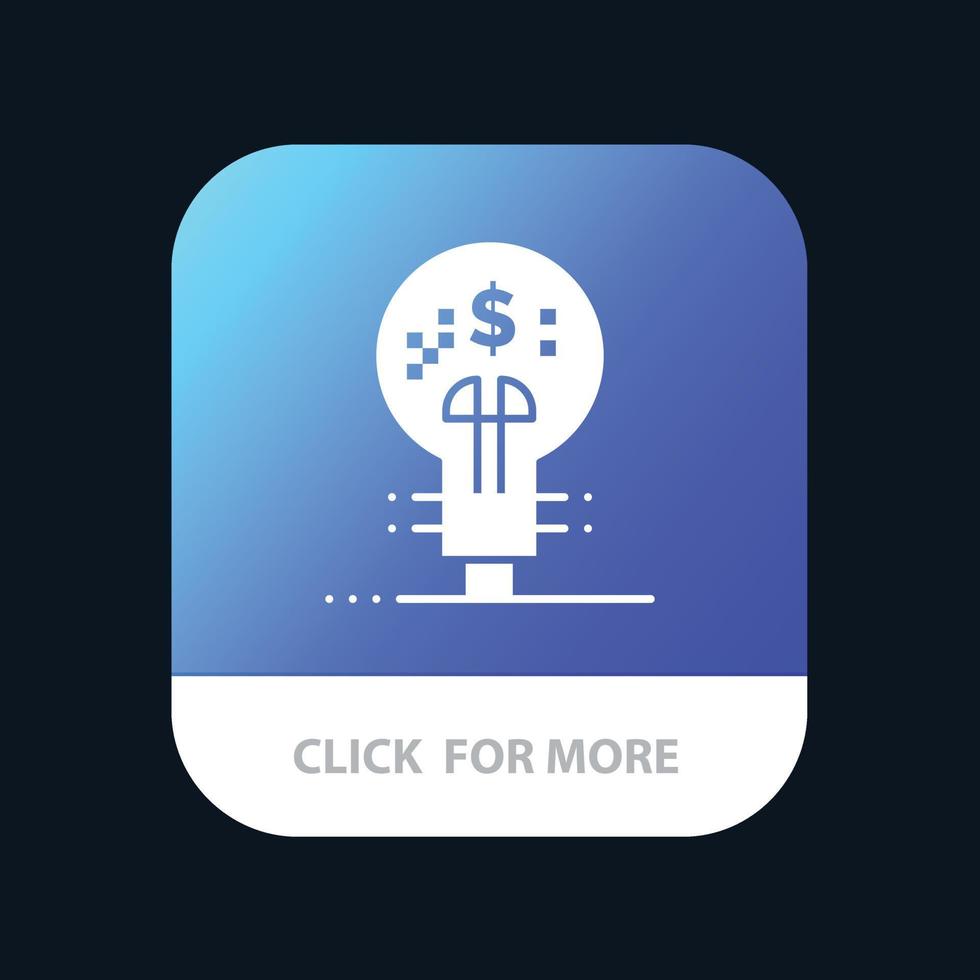 $

CLICK FOR MORE