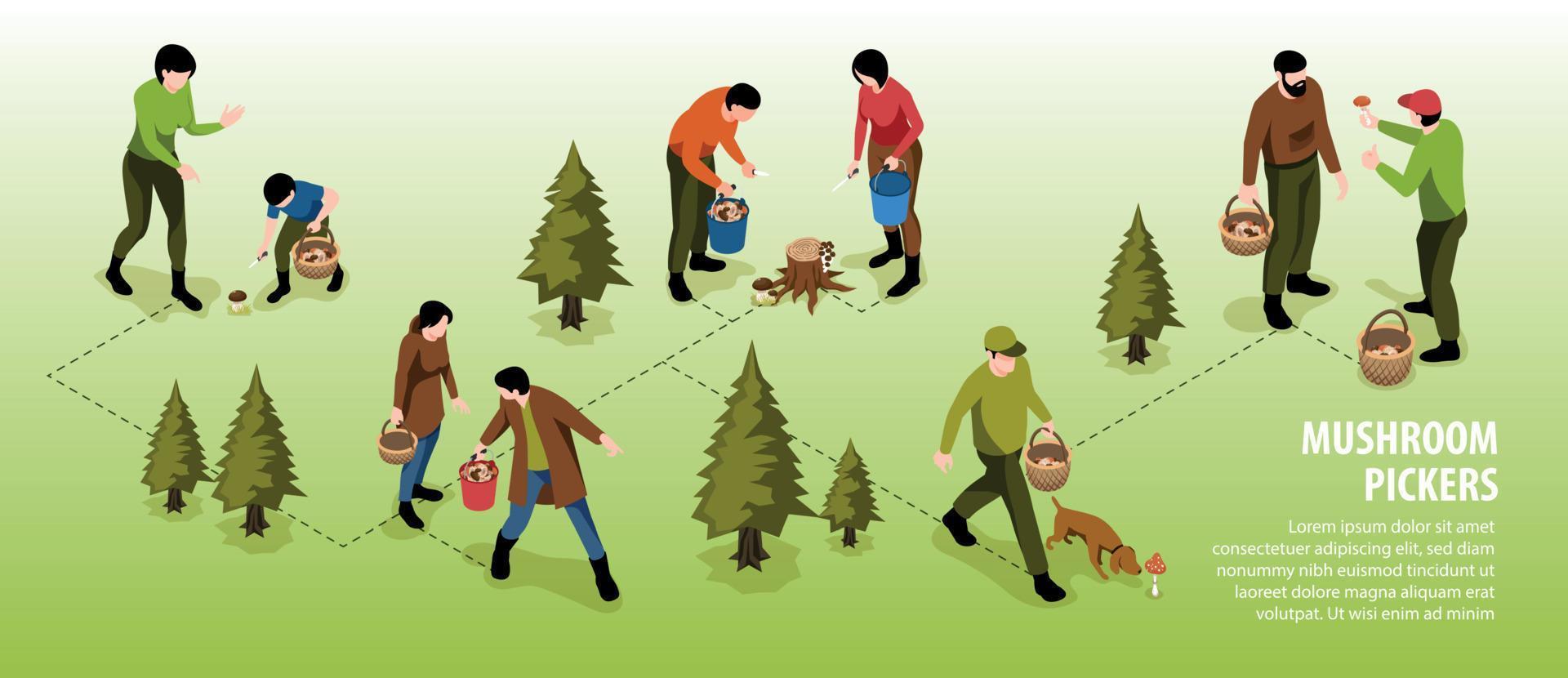 MUSHROOM PICKERS

Lorem ipsum dolor sit amet consectetuer adipiscing elit, sed diam nonummy nibh euismod tincidunt ut laoreet dolore magna aliquam erat volutpat. Ut wisi enim ad minim