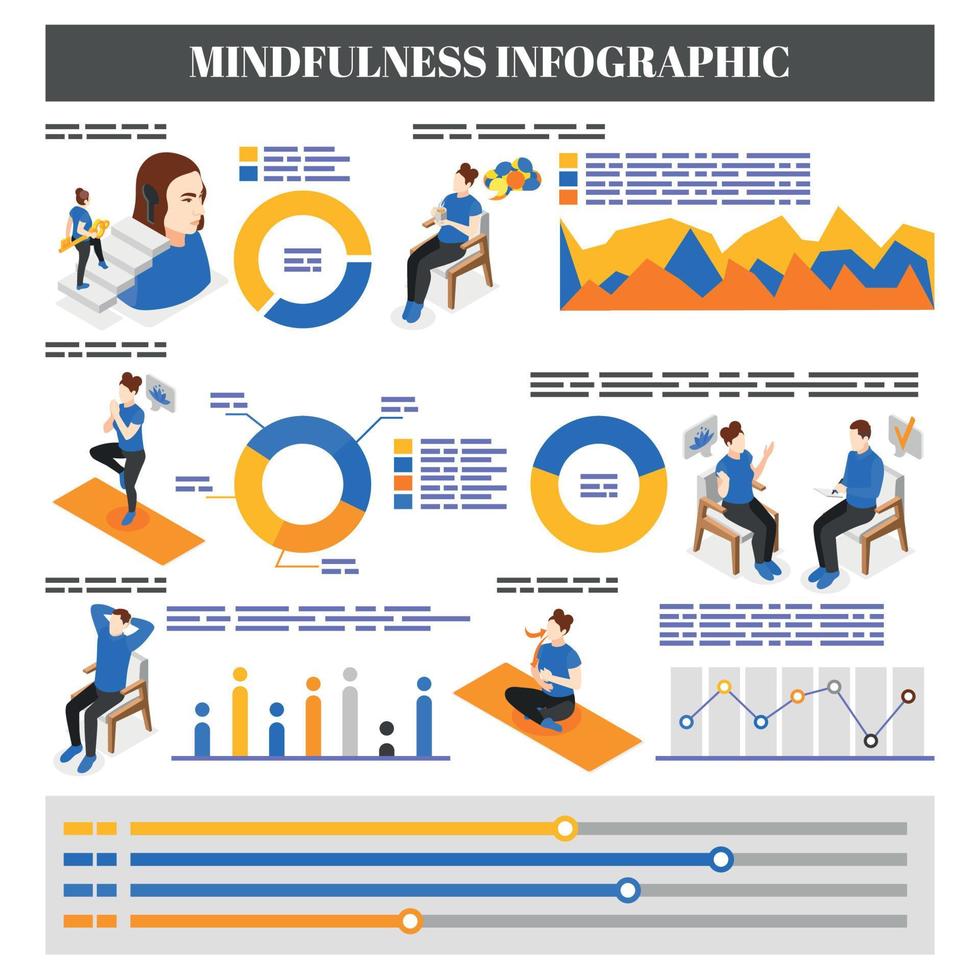 MINDFULNESS INFOGRAPHIC