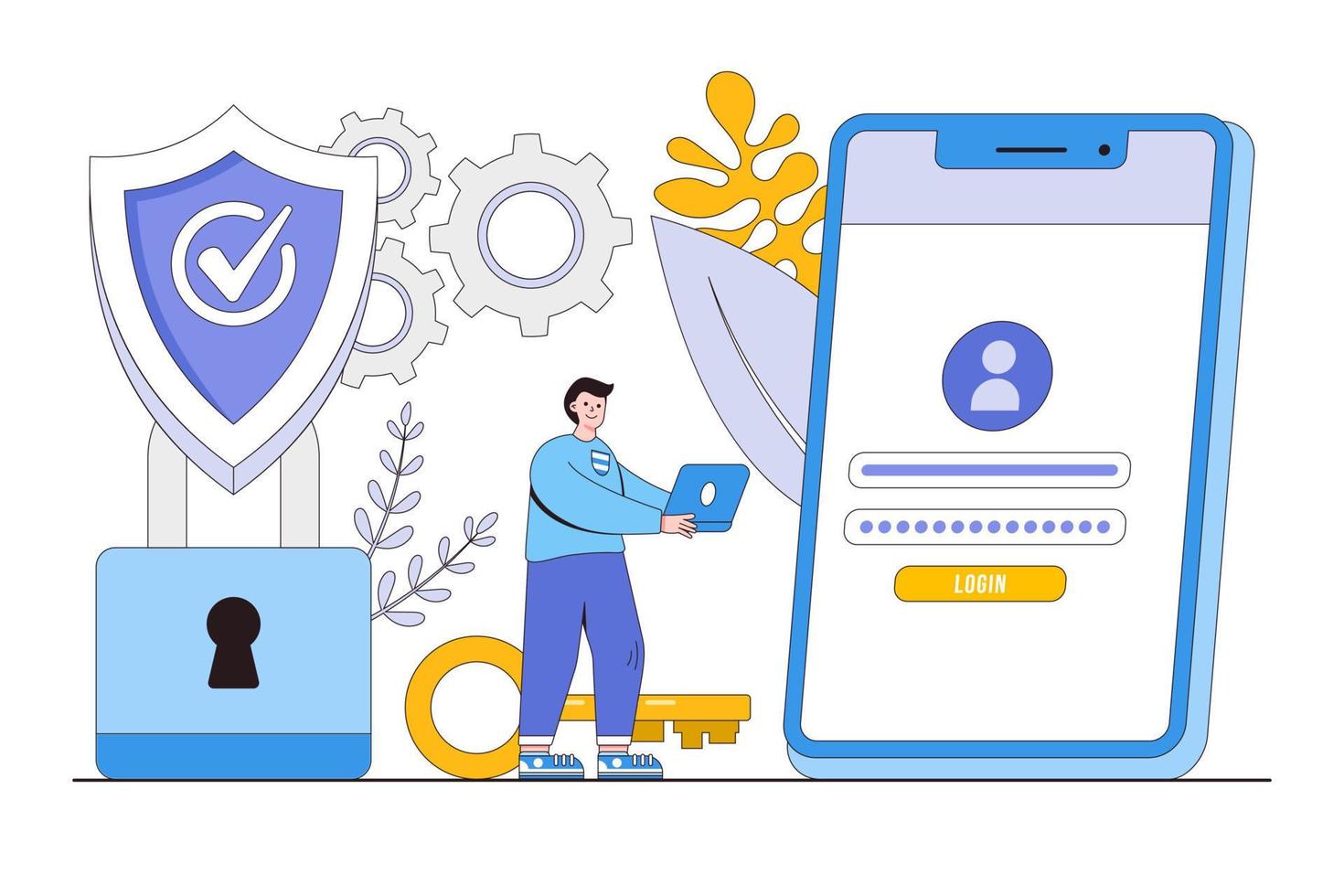 LOGIN