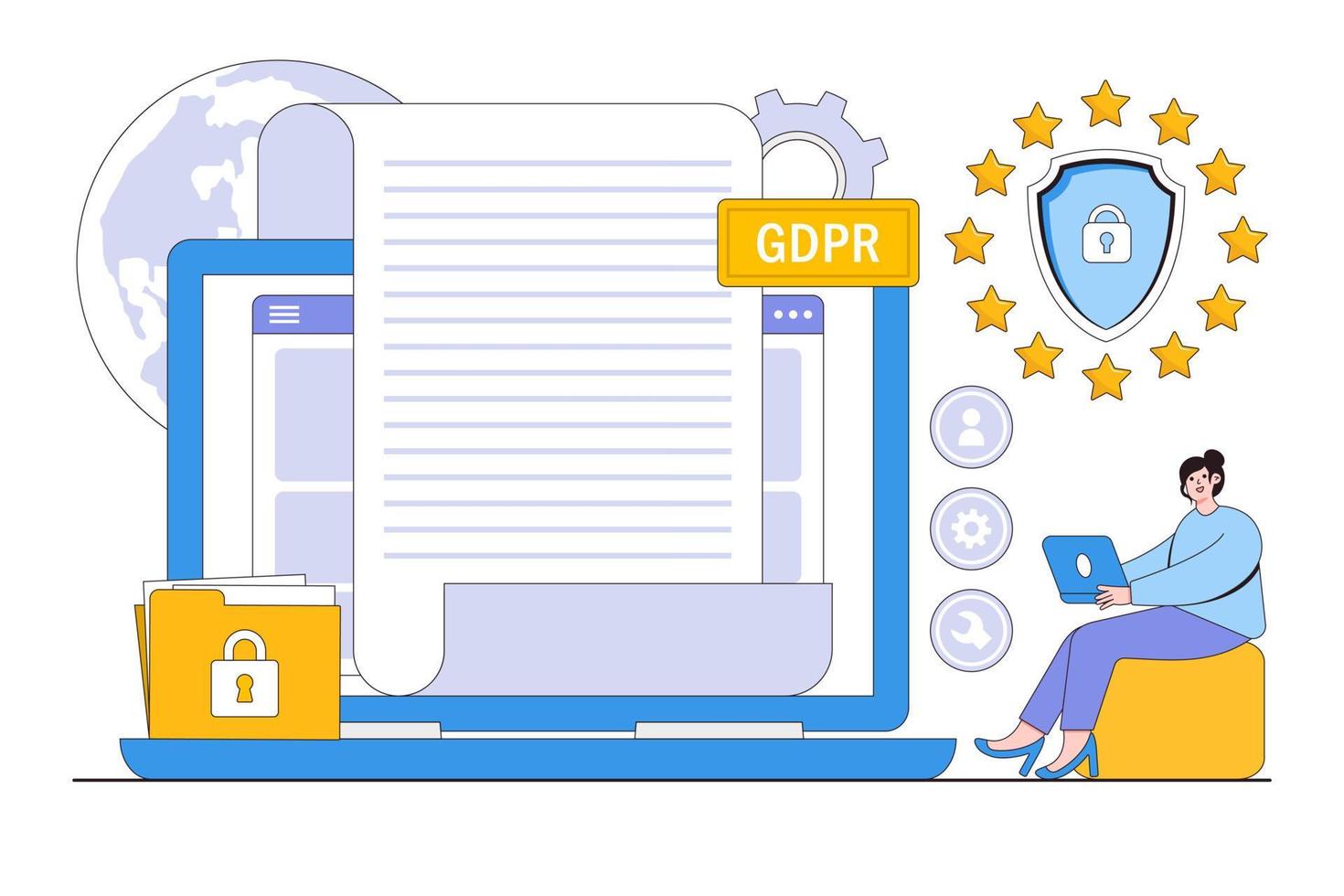 GDPR