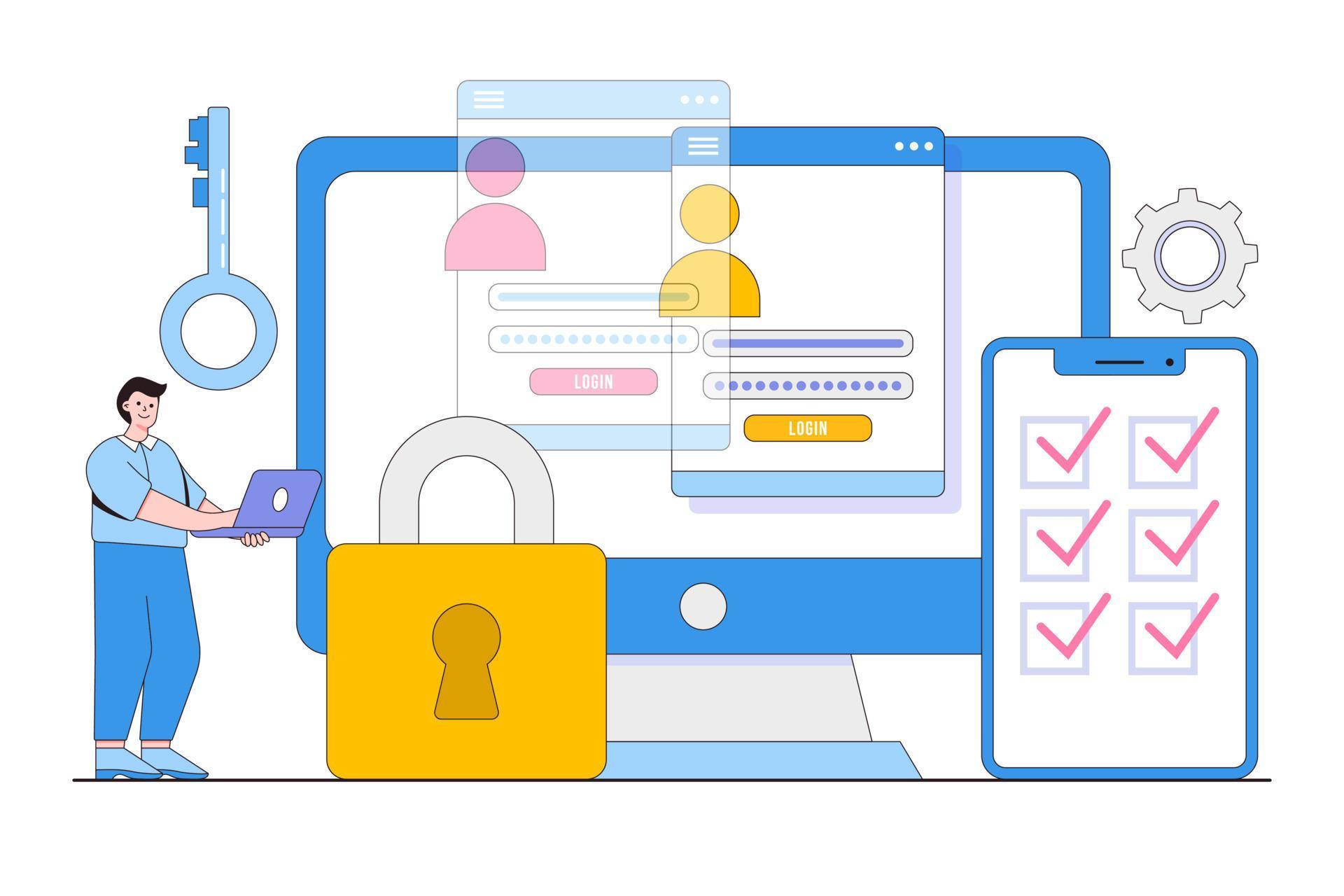 LOGIN

LOGIN