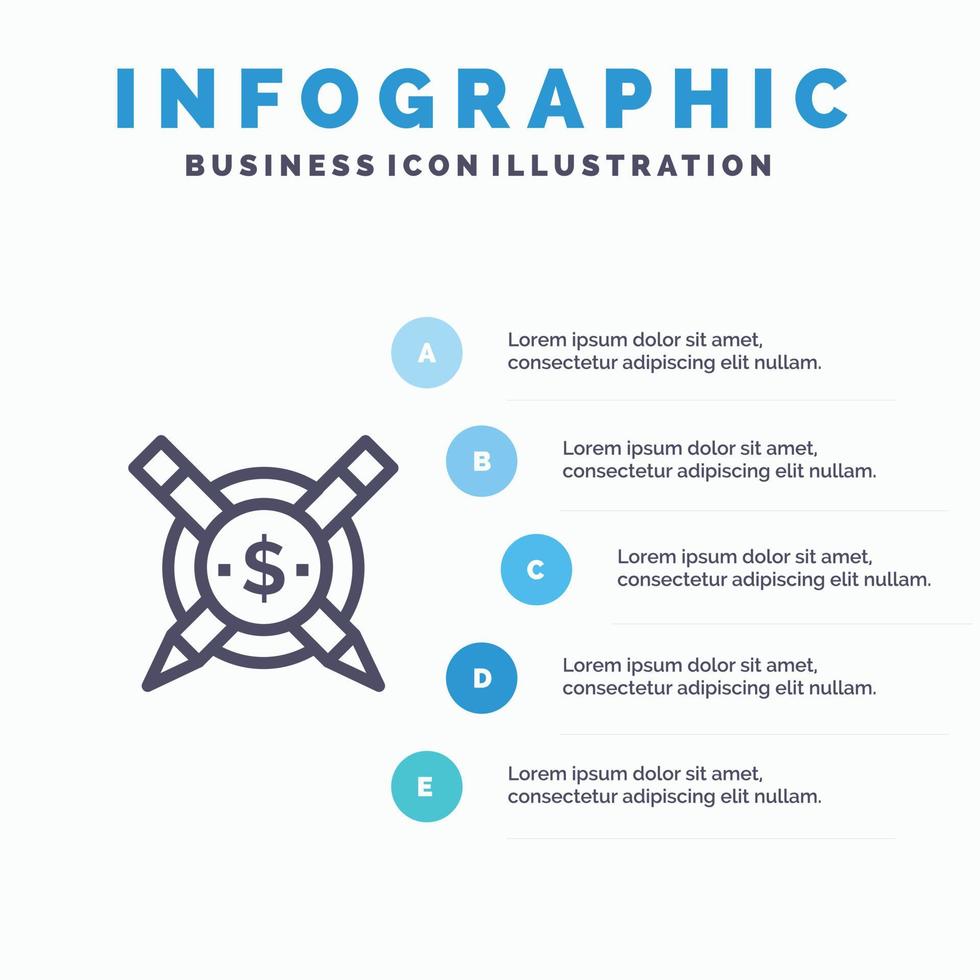 INFOGRAPHIC
BUSINESS ICON ILLUSTRATION

$

A
Lorem ipsum dolor sit amet, consectetur adipiscing elit nullam.

B
Lorem ipsum dolor sit amet, consectetur adipiscing elit nullam.

C
Lorem ipsum dolor sit amet, consectetur adipiscing elit nullam.

D
Lorem ipsum dolor sit amet, consectetur adipiscing elit nullam.

E
Lorem ipsum dolor sit amet, consectetur adipiscing elit nullam.