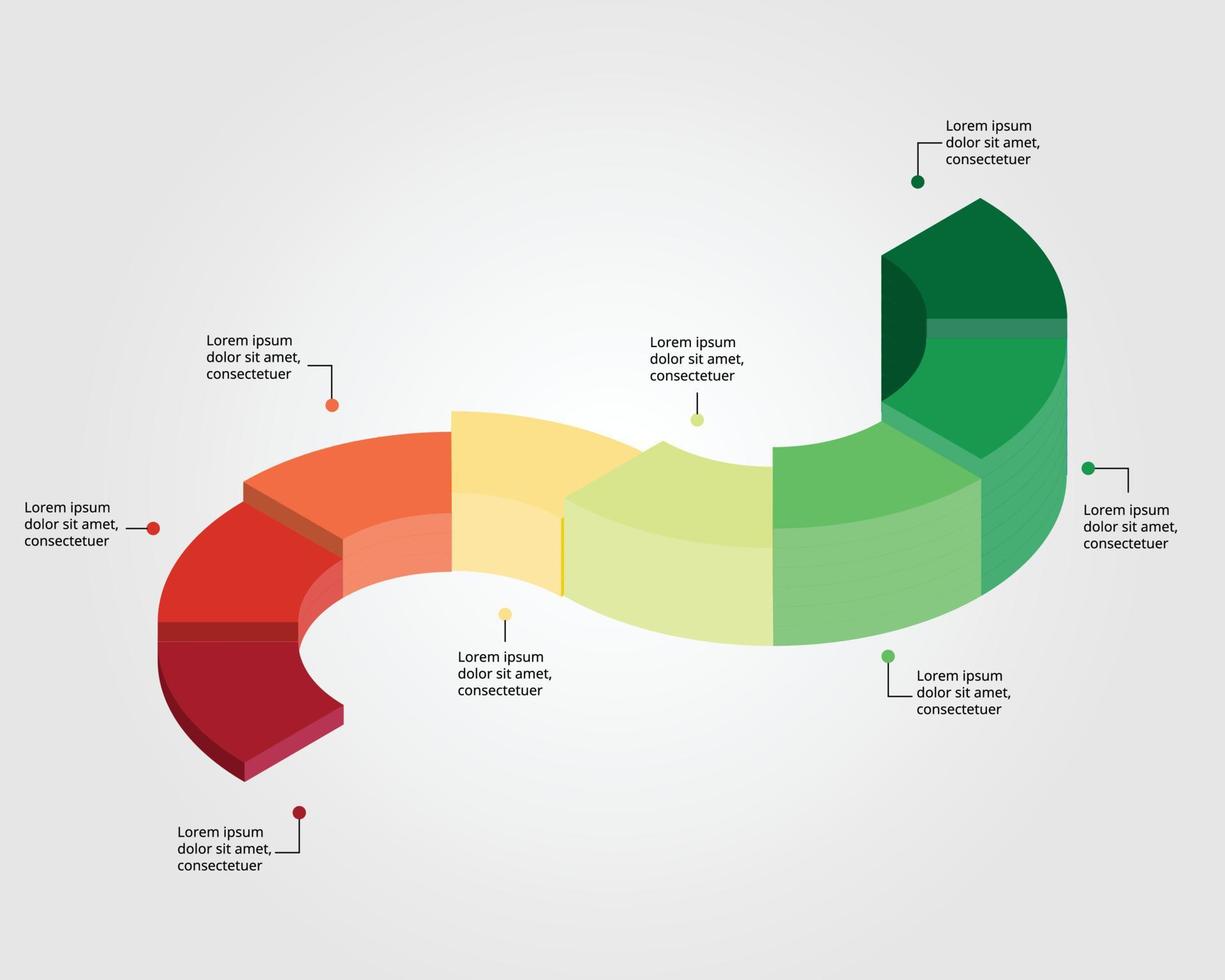 Lorem ipsum dolor sit amet, consectetuer

Lorem ipsum dolor sit amet, consectetuer

Lorem ipsum dolor sit amet, consectetuer

Lorem ipsum dolor sit amet, consectetuer

Lorem ipsum dolor sit amet, consectetuer

Lorem ipsum dolor sit amet, consectetuer

Lorem ipsum dolor sit amet, consectetuer

Lorem ipsum dolor sit amet, consectetuer