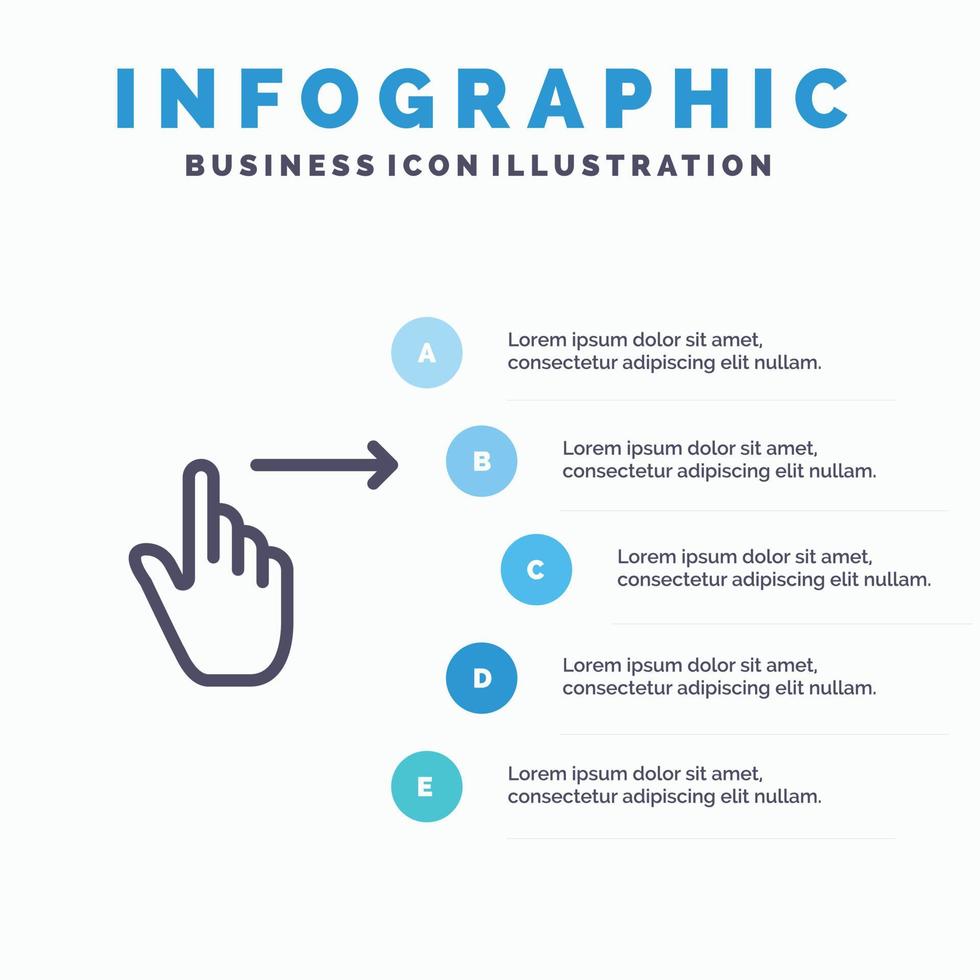 INFOGRAPHIC

BUSINESS ICON ILLUSTRATION

A

Lorem ipsum dolor sit amet, consectetur adipiscing elit nullam.

B

Lorem ipsum dolor sit amet, consectetur adipiscing elit nullam.

C

Lorem ipsum dolor sit amet, consectetur adipiscing elit nullam.

D

Lorem ipsum dolor sit amet, consectetur adipiscing elit nullam.

E

Lorem ipsum dolor sit amet, consectetur adipiscing elit nullam.