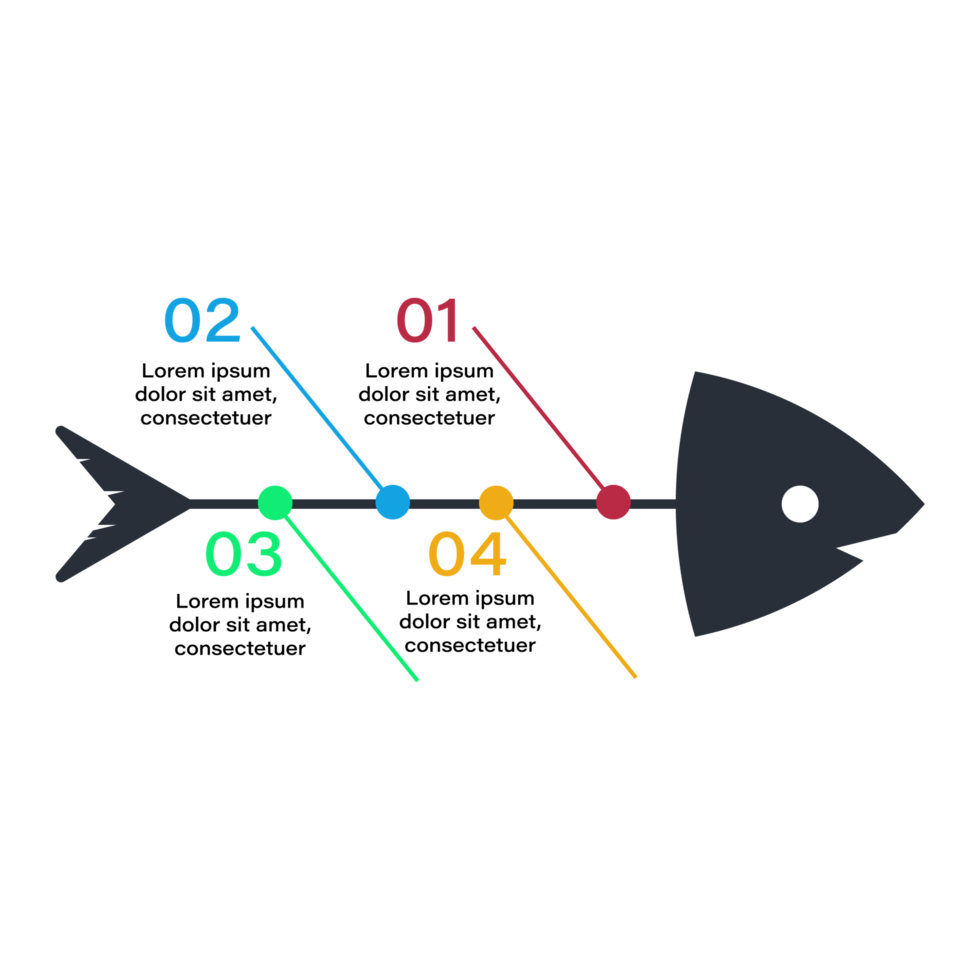 02
Lorem ipsum dolor sit amet, consectetuer

01
Lorem ipsum dolor sit amet, consectetuer

03
Lorem ipsum dolor sit amet, consectetuer

04
Lorem ipsum dolor sit amet, consectetuer