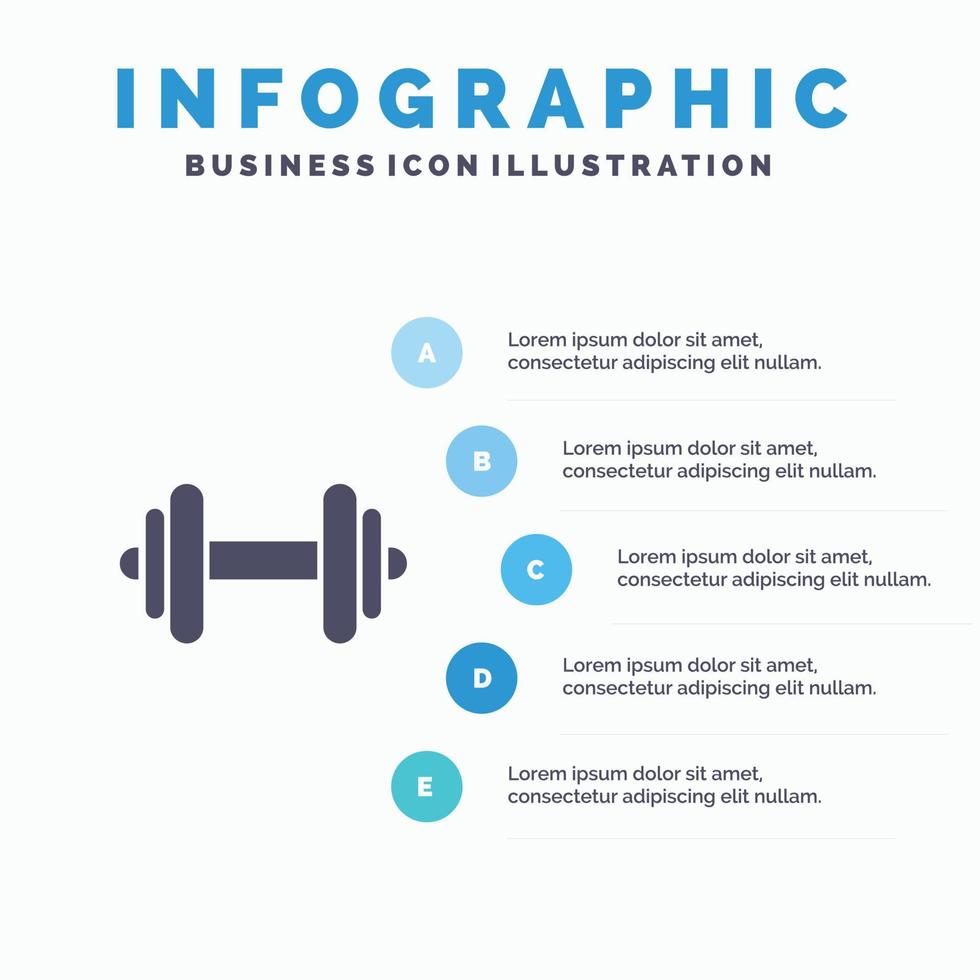 INFOGRAPHIC
BUSINESS ICON ILLUSTRATION

A
Lorem ipsum dolor sit amet, consectetur adipiscing elit nullam.

B
Lorem ipsum dolor sit amet, consectetur adipiscing elit nullam.

C
Lorem ipsum dolor sit amet, consectetur adipiscing elit nullam.

D
Lorem ipsum dolor sit amet, consectetur adipiscing elit nullam.

E
Lorem ipsum dolor sit amet, consectetur adipiscing elit nullam.