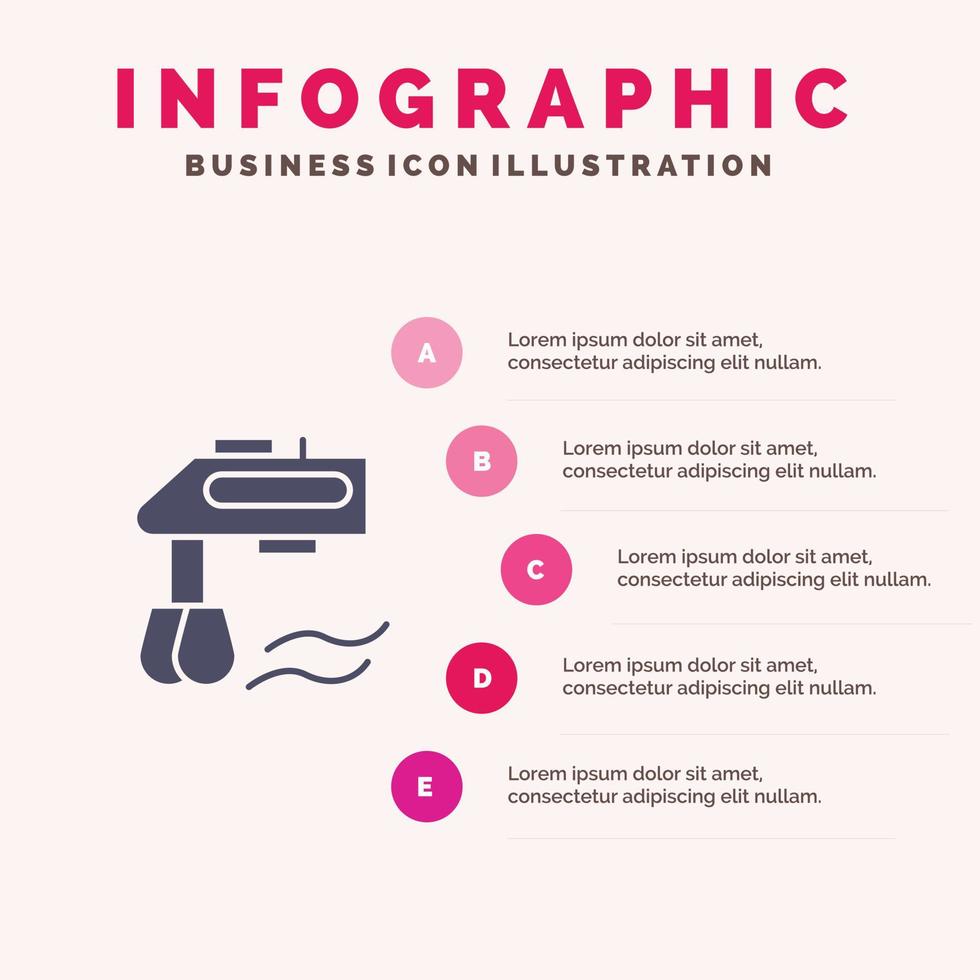 INFOGRAPHIC
BUSINESS ICON ILLUSTRATION

A
Lorem ipsum dolor sit amet, consectetur adipiscing elit nullam.

B
Lorem ipsum dolor sit amet, consectetur adipiscing elit nullam.

C
Lorem ipsum dolor sit amet, consectetur adipiscing elit nullam.

D
Lorem ipsum dolor sit amet, consectetur adipiscing elit nullam.

E
Lorem ipsum dolor sit amet, consectetur adipiscing elit nullam.