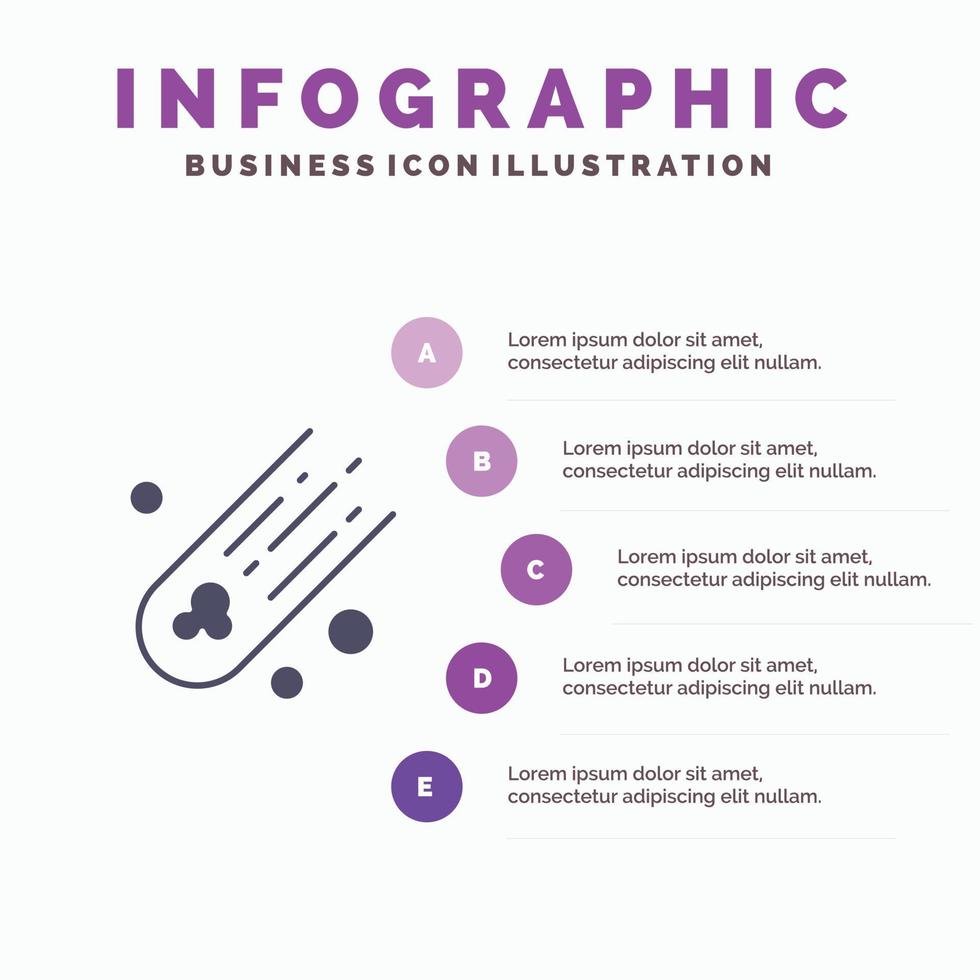 INFOGRAPHIC

BUSINESS ICON ILLUSTRATION

A

Lorem ipsum dolor sit amet, consectetur adipiscing elit nullam.

B

Lorem ipsum dolor sit amet, consectetur adipiscing elit nullam.

C

Lorem ipsum dolor sit amet, consectetur adipiscing elit nullam.

D

Lorem ipsum dolor sit amet, consectetur adipiscing elit nullam.

E

Lorem ipsum dolor sit amet, consectetur adipiscing elit nullam.