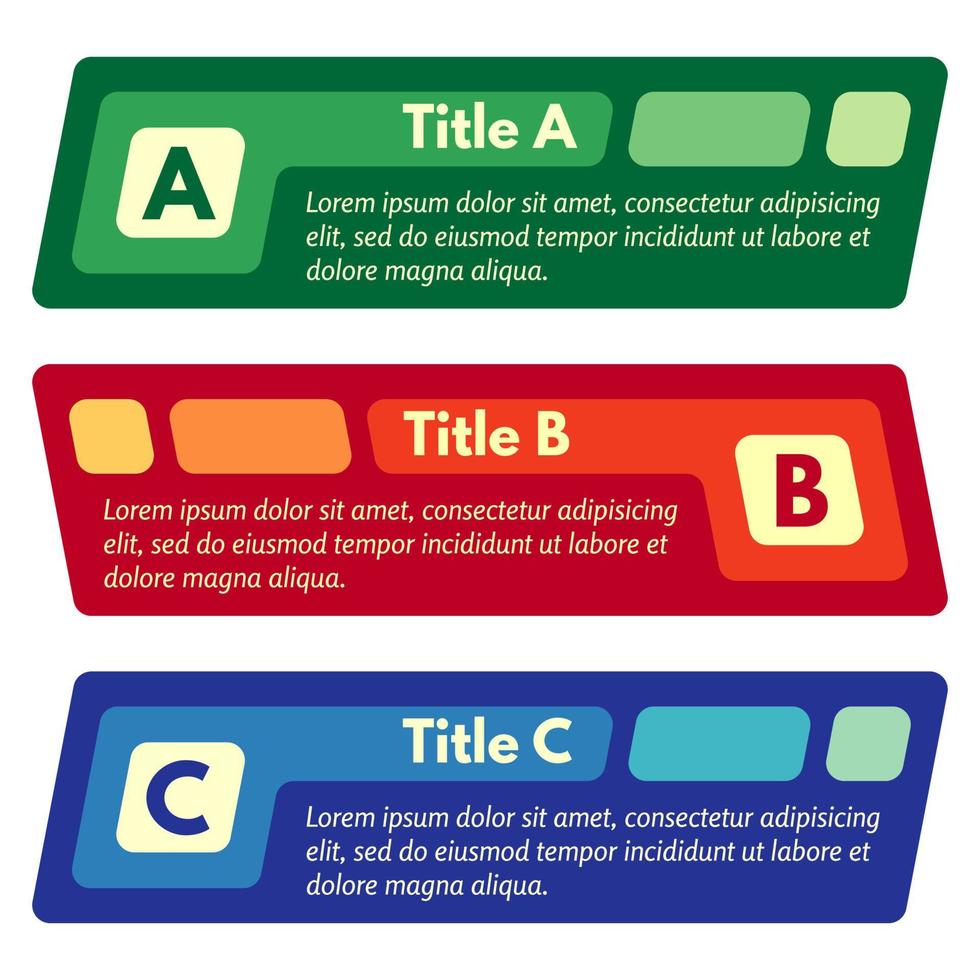 Title A

A

Lorem ipsum dolor sit amet, consectetur adipisicing elit, sed do eiusmod tempor incididunt ut labore et dolore magna aliqua.

Title B

B

Lorem ipsum dolor sit amet, consectetur adipisicing elit, sed do eiusmod tempor incididunt ut labore et dolore magna aliqua.

Title C

C

Lorem ipsum dolor sit amet, consectetur adipisicing elit, sed do eiusmod tempor incididunt ut labore et dolore magna aliqua.