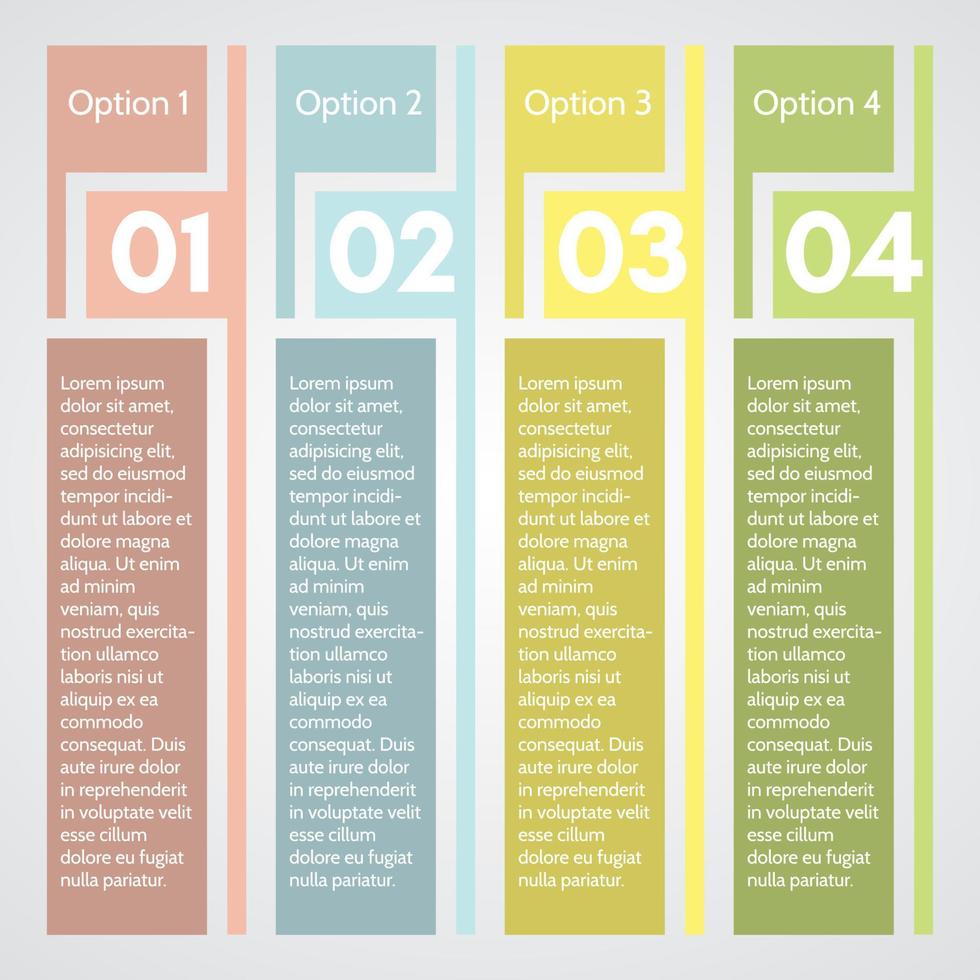 Option 1

01

Lorem ipsum dolor sit amet, consectetur adipisicing elit, sed do eiusmod tempor incididunt ut labore et dolore magna aliqua. Ut enim ad minim veniam, quis nostrud exercitation ullamco laboris nisi ut aliquip ex ea commodo consequat. Duis aute irure dolor in reprehenderit in voluptate velit esse cillum dolore eu fugiat nulla pariatur.

Option 2

02

Lorem ipsum dolor sit amet, consectetur adipisicing elit, sed do eiusmod tempor incididunt ut labore et dolore magna aliqua. Ut enim ad minim veniam, quis nostrud exercitation ullamco laboris nisi ut aliquip ex ea commodo consequat. Duis aute irure dolor in reprehenderit in voluptate velit esse cillum dolore eu fugiat nulla pariatur.

Option 3

03

Lorem ipsum dolor sit amet, consectetur adipisicing elit, sed do eiusmod tempor incididunt ut labore et dolore magna aliqua. Ut enim ad minim veniam, quis nostrud exercitation ullamco laboris nisi ut aliquip ex ea commodo consequat. Duis aute irure dolor in reprehenderit in voluptate velit esse cillum dolore eu fugiat nulla pariatur.

Option 4

04

Lorem ipsum dolor sit amet, consectetur adipisicing elit, sed do eiusmod tempor incididunt ut labore et dolore magna aliqua. Ut enim ad minim veniam, quis nostrud exercitation ullamco laboris nisi ut aliquip ex ea commodo consequat. Duis aute irure dolor in reprehenderit in voluptate velit esse cillum dolore eu fugiat nulla pariatur.