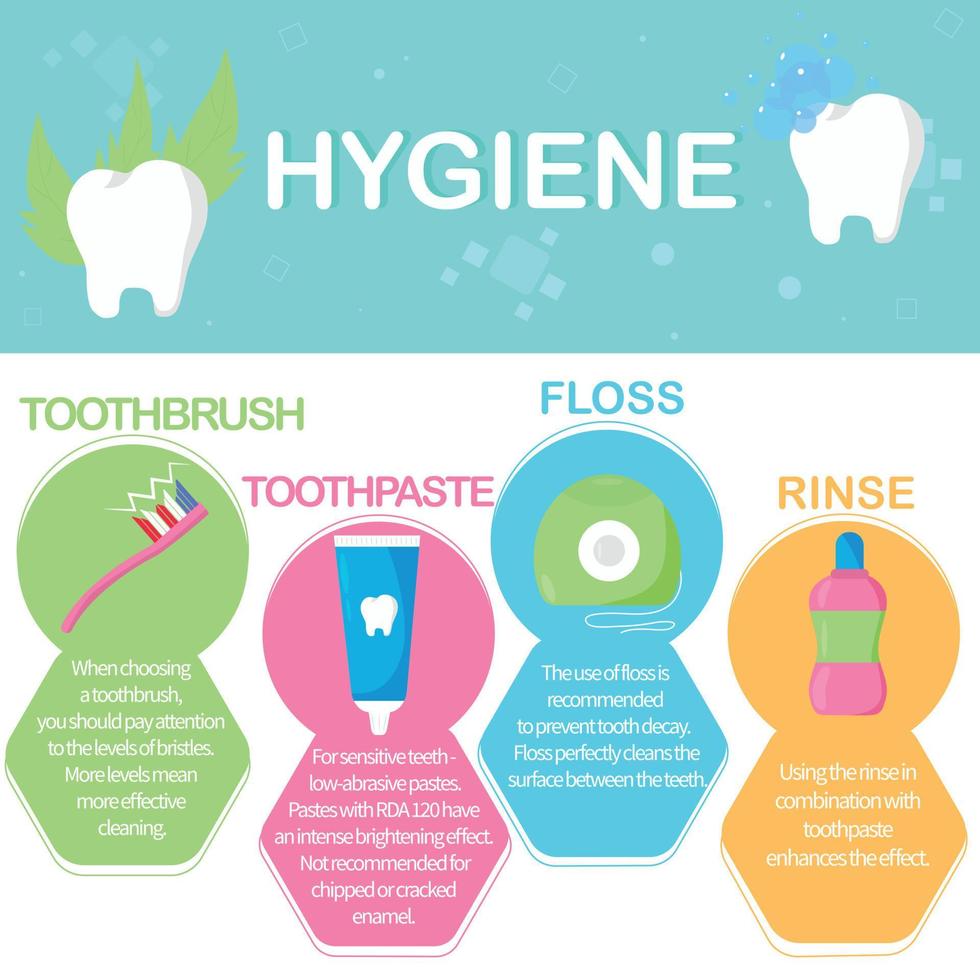 HYGIENE

TOOTHBRUSH

When choosing a toothbrush, you should pay attention to the levels of bristles. More levels mean more effective cleaning.

TOOTHPASTE

For sensitive teeth - low-abrasive pastes. Pastes with RDA 120 have an intense brightening effect. Not recommended for chipped or cracked enamel.

FLOSS

The use of floss is recommended to prevent tooth decay. Floss perfectly cleans the surface between the teeth.

RINSE

Using the rinse in combination with toothpaste enhances the effect.