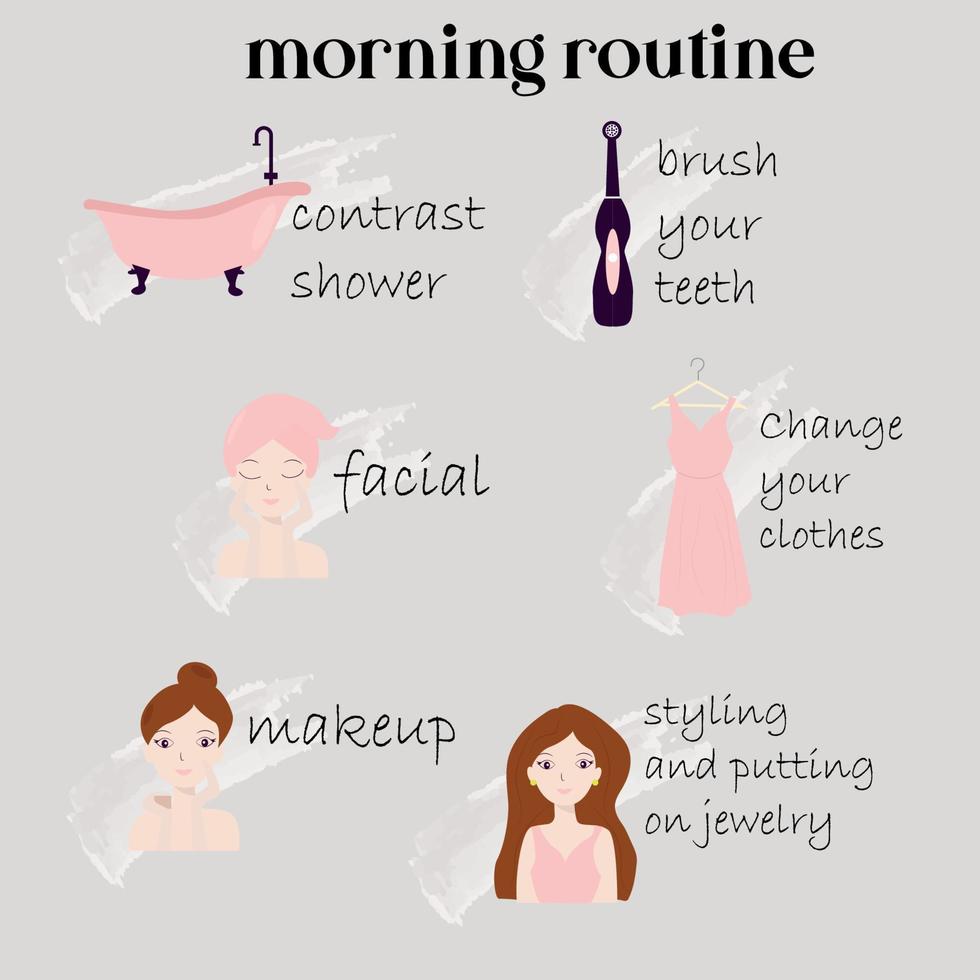 morning routine

contrast shower

brush your teeth

facial

Change your clothes

makeup

styling and putting on jewelry