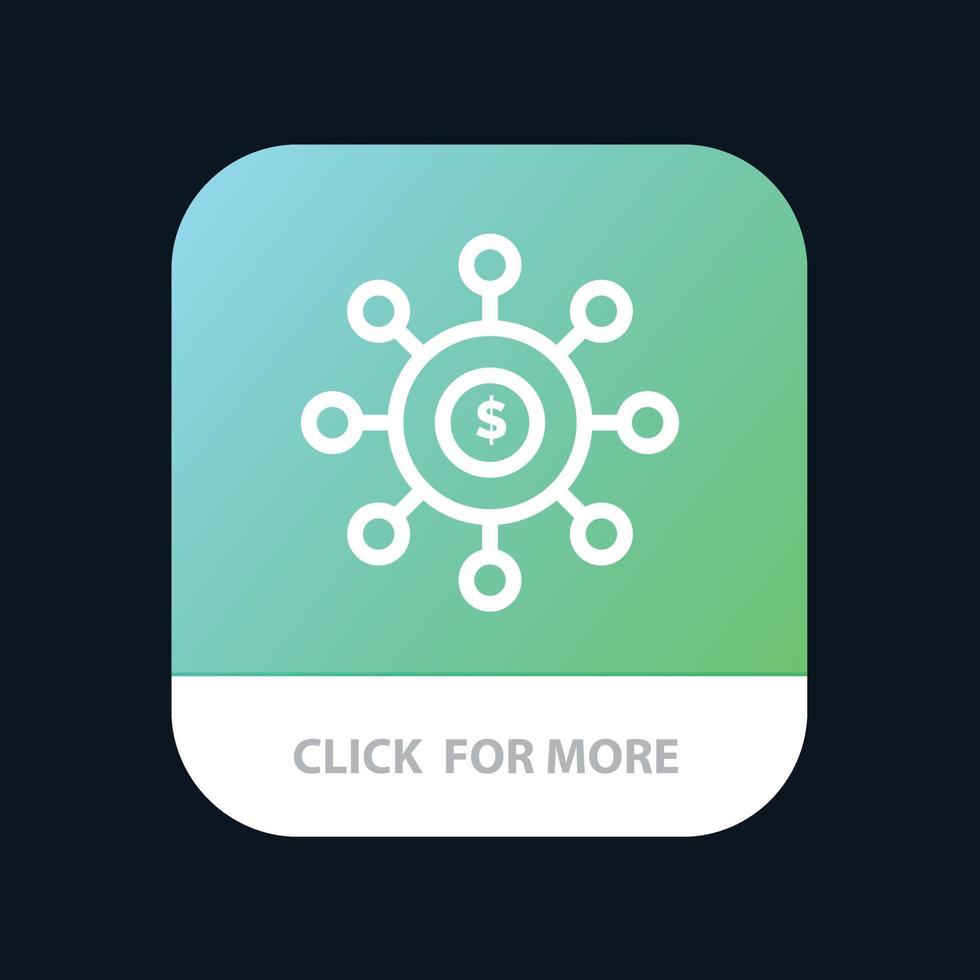 $

CLICK FOR MORE