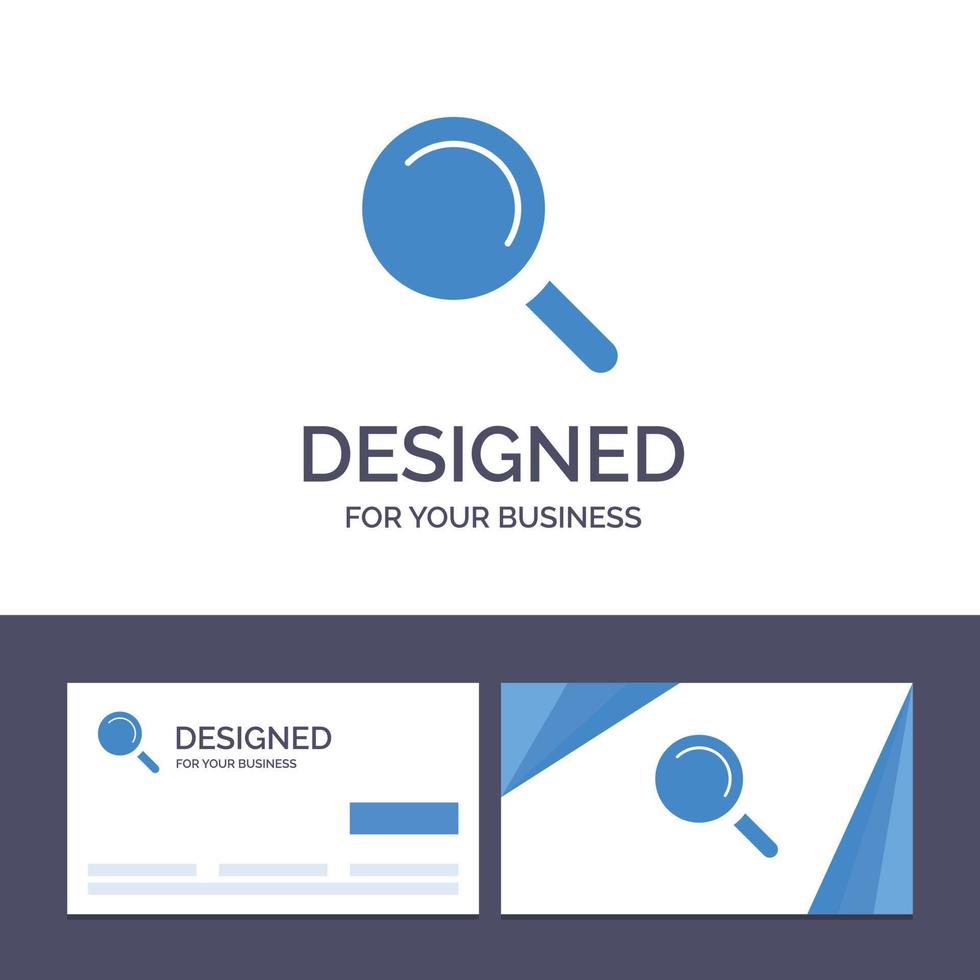 DESIGNED
FOR YOUR BUSINESS

DESIGNED
FOR YOUR BUSINESS