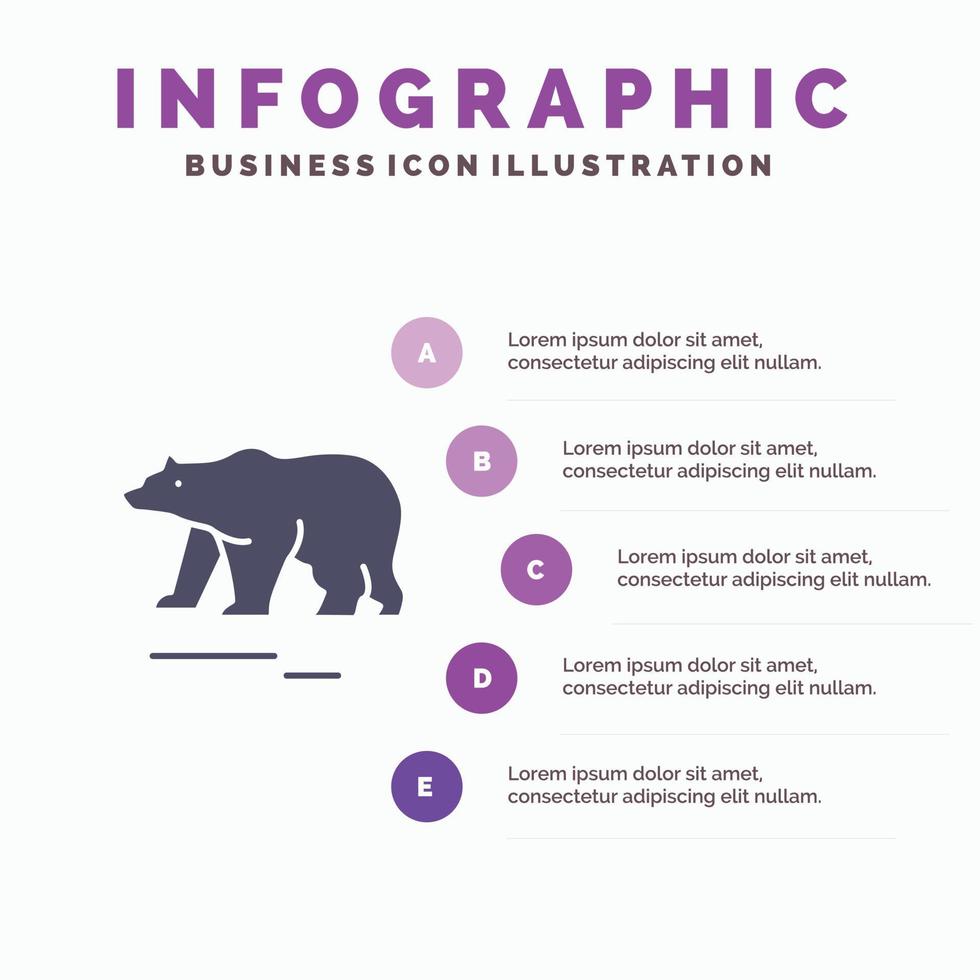 INFOGRAPHIC

BUSINESS ICON ILLUSTRATION

A

Lorem ipsum dolor sit amet, consectetur adipiscing elit nullam.

B

Lorem ipsum dolor sit amet, consectetur adipiscing elit nullam.

C

Lorem ipsum dolor sit amet, consectetur adipiscing elit nullam.

D

Lorem ipsum dolor sit amet, consectetur adipiscing elit nullam.

E

Lorem ipsum dolor sit amet, consectetur adipiscing elit nullam.