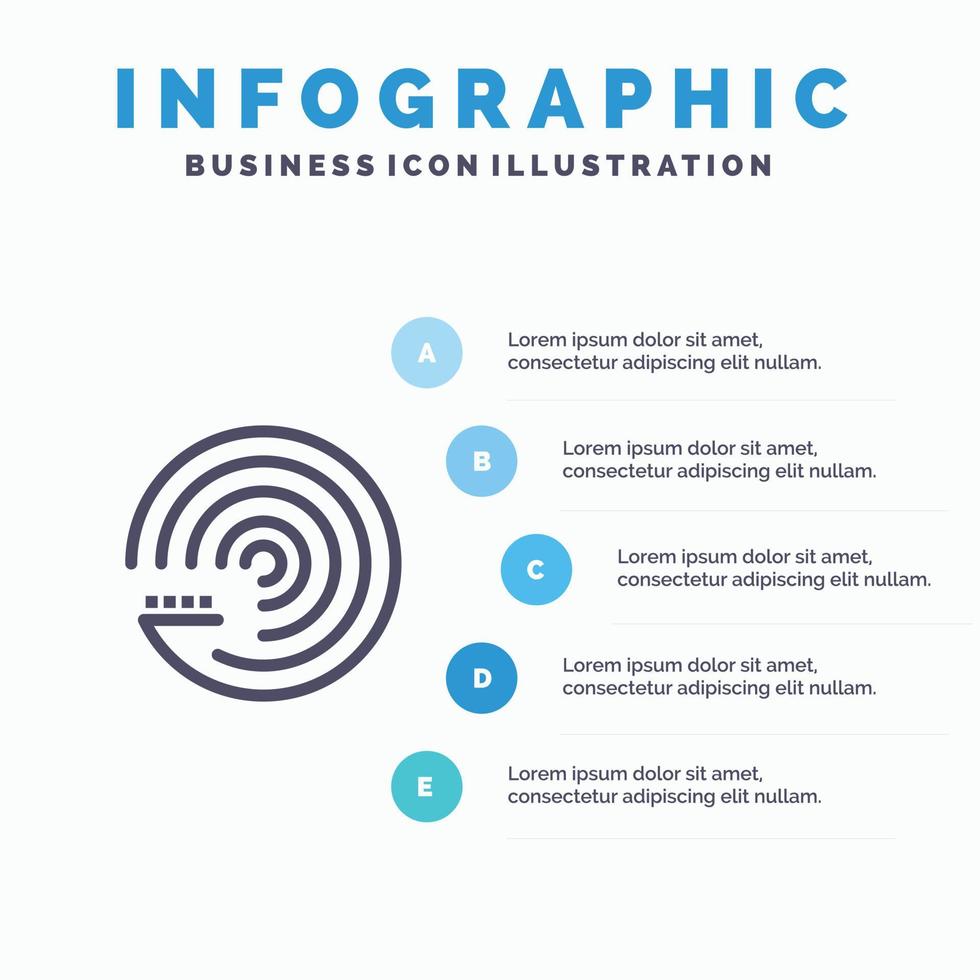 INFOGRAPHIC
BUSINESS ICON ILLUSTRATION

A
Lorem ipsum dolor sit amet, consectetur adipiscing elit nullam.

B
Lorem ipsum dolor sit amet, consectetur adipiscing elit nullam.

C
Lorem ipsum dolor sit amet, consectetur adipiscing elit nullam.

D
Lorem ipsum dolor sit amet, consectetur adipiscing elit nullam.

E
Lorem ipsum dolor sit amet, consectetur adipiscing elit nullam.