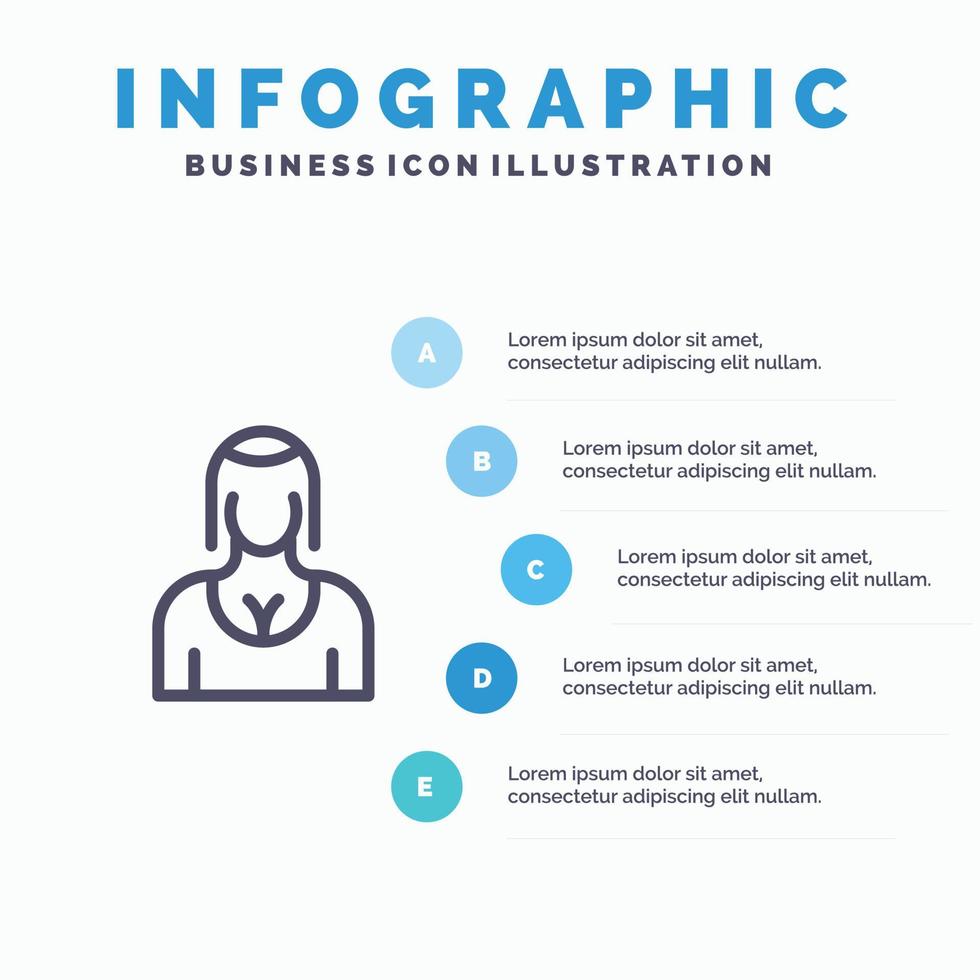 INFOGRAPHIC
BUSINESS ICON ILLUSTRATION

A
Lorem ipsum dolor sit amet, consectetur adipiscing elit nullam.

B
Lorem ipsum dolor sit amet, consectetur adipiscing elit nullam.

C
Lorem ipsum dolor sit amet, consectetur adipiscing elit nullam.

D
Lorem ipsum dolor sit amet, consectetur adipiscing elit nullam.

E
Lorem ipsum dolor sit amet, consectetur adipiscing elit nullam.