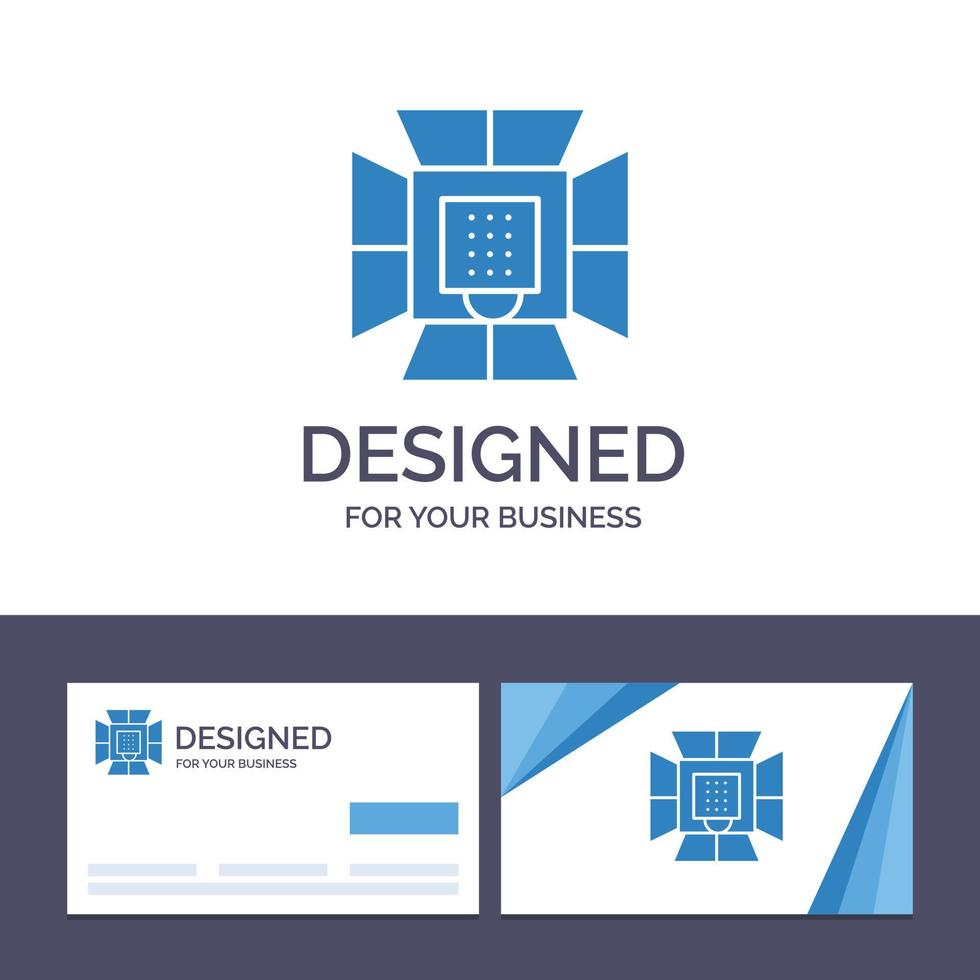 DESIGNED
FOR YOUR BUSINESS

DESIGNED
FOR YOUR BUSINESS