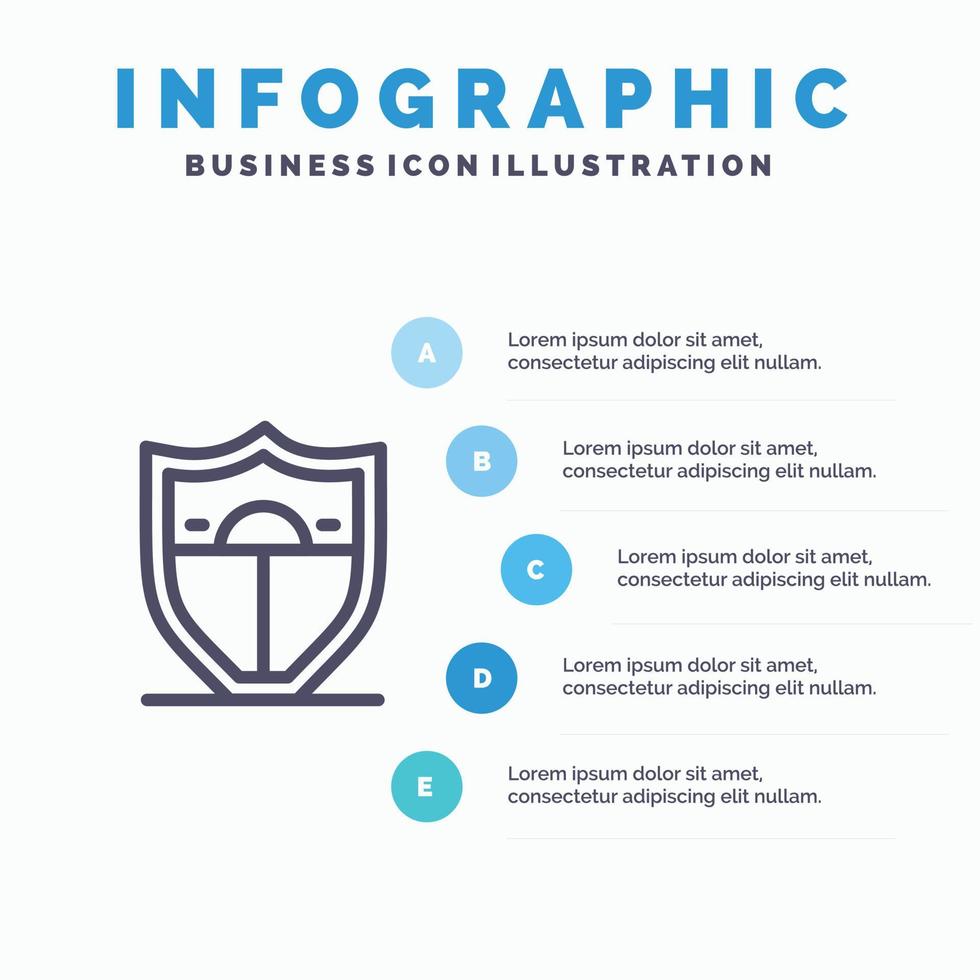 INFOGRAPHIC
BUSINESS ICON ILLUSTRATION

A
Lorem ipsum dolor sit amet, consectetur adipiscing elit nullam.

B
Lorem ipsum dolor sit amet, consectetur adipiscing elit nullam.

C
Lorem ipsum dolor sit amet, consectetur adipiscing elit nullam.

D
Lorem ipsum dolor sit amet, consectetur adipiscing elit nullam.

E
Lorem ipsum dolor sit amet, consectetur adipiscing elit nullam.