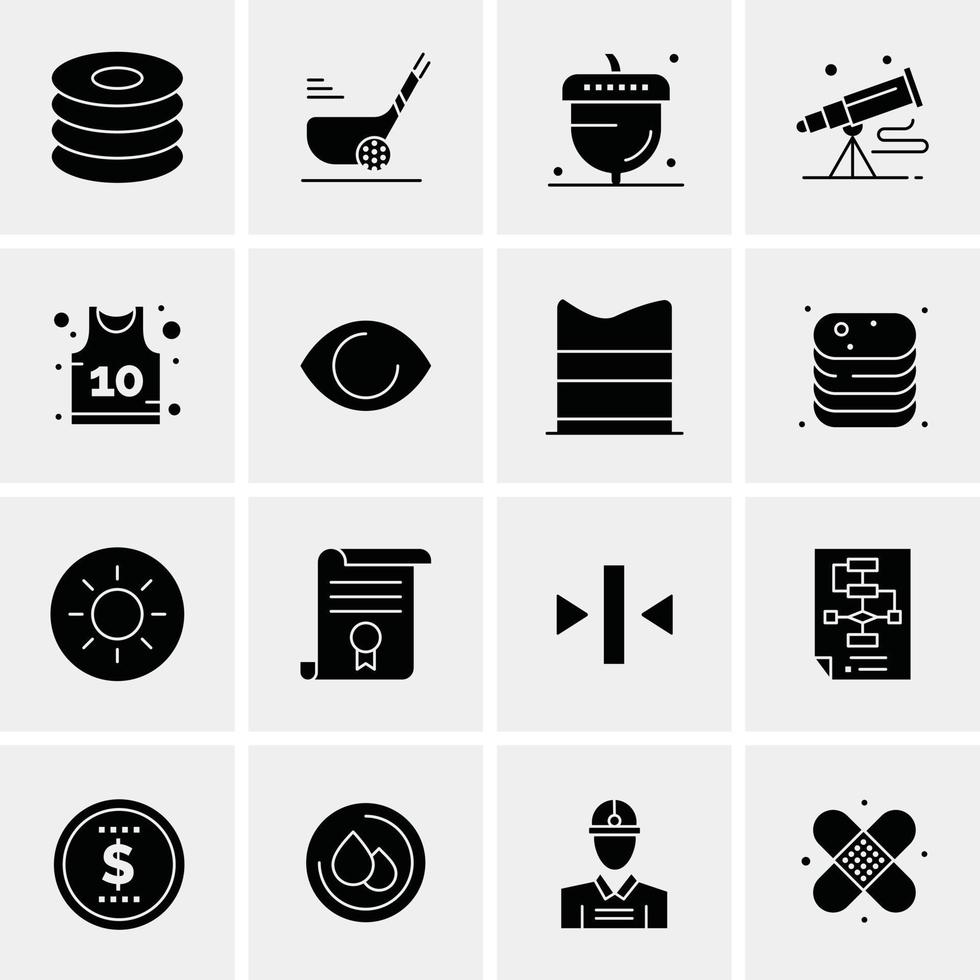 10

$