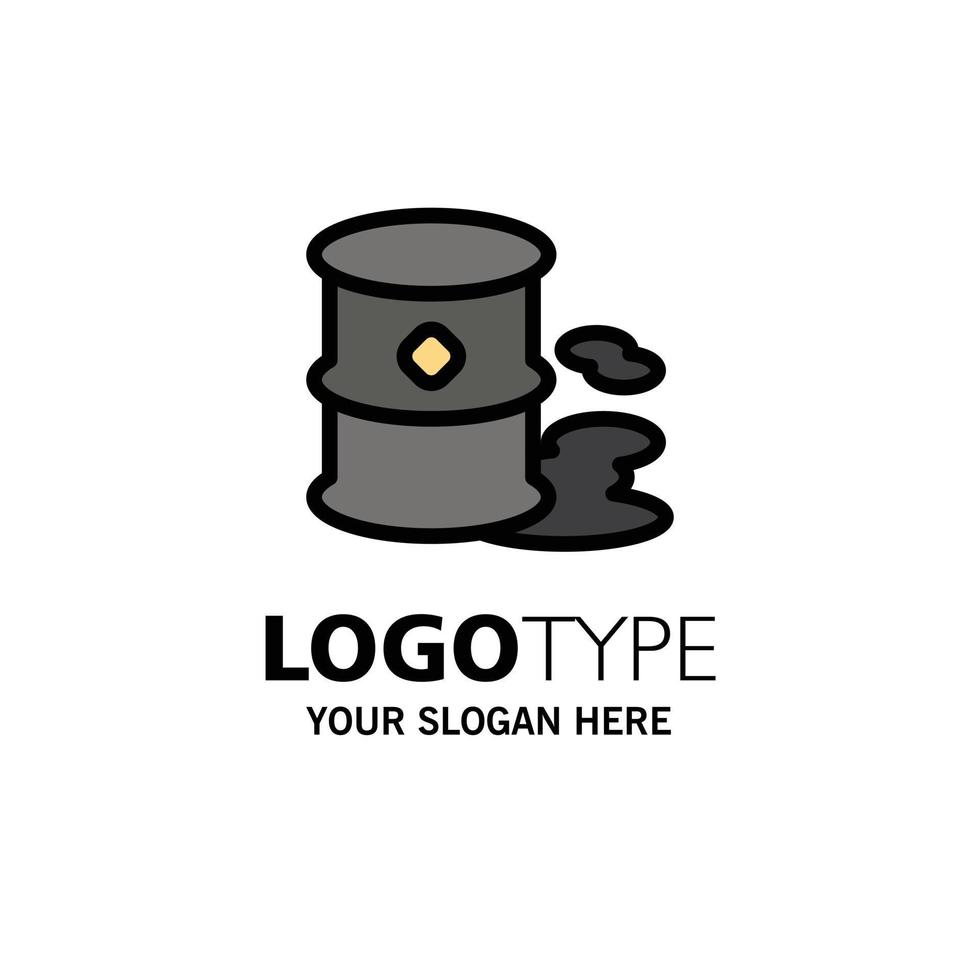 LOGOTYPE
YOUR SLOGAN HERE