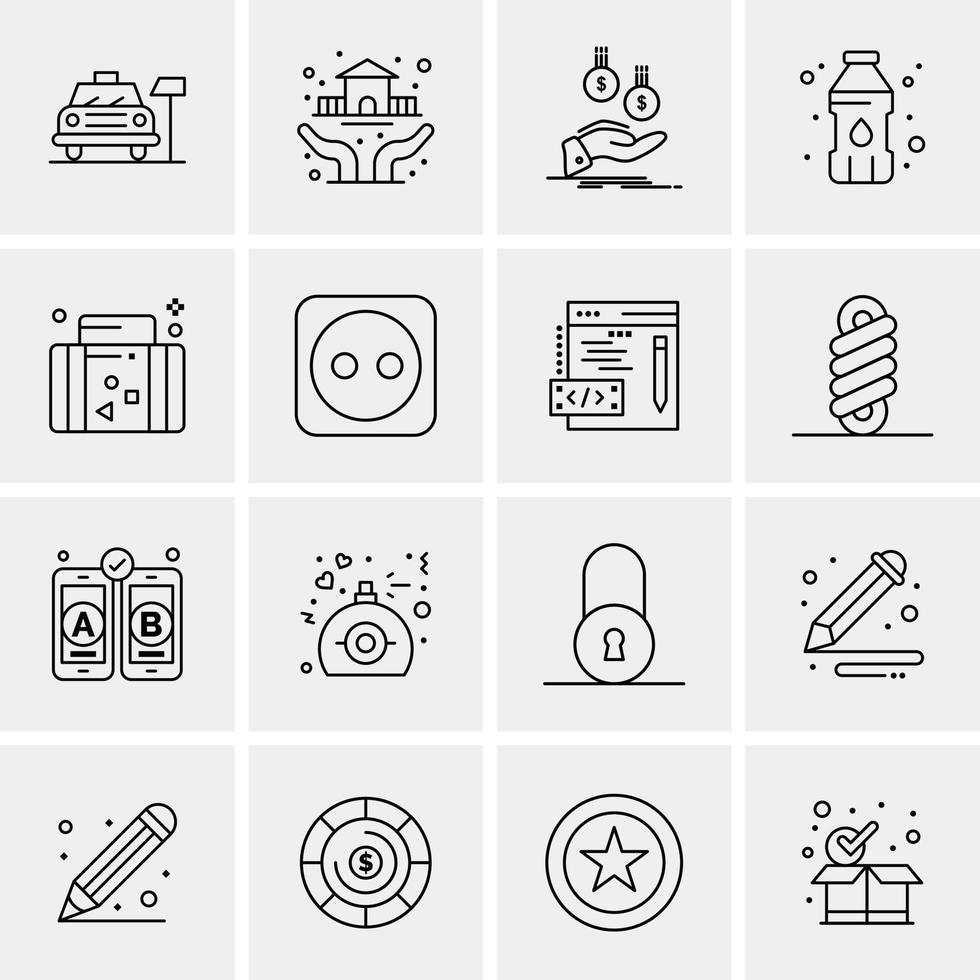 $ $
</>
A B
$