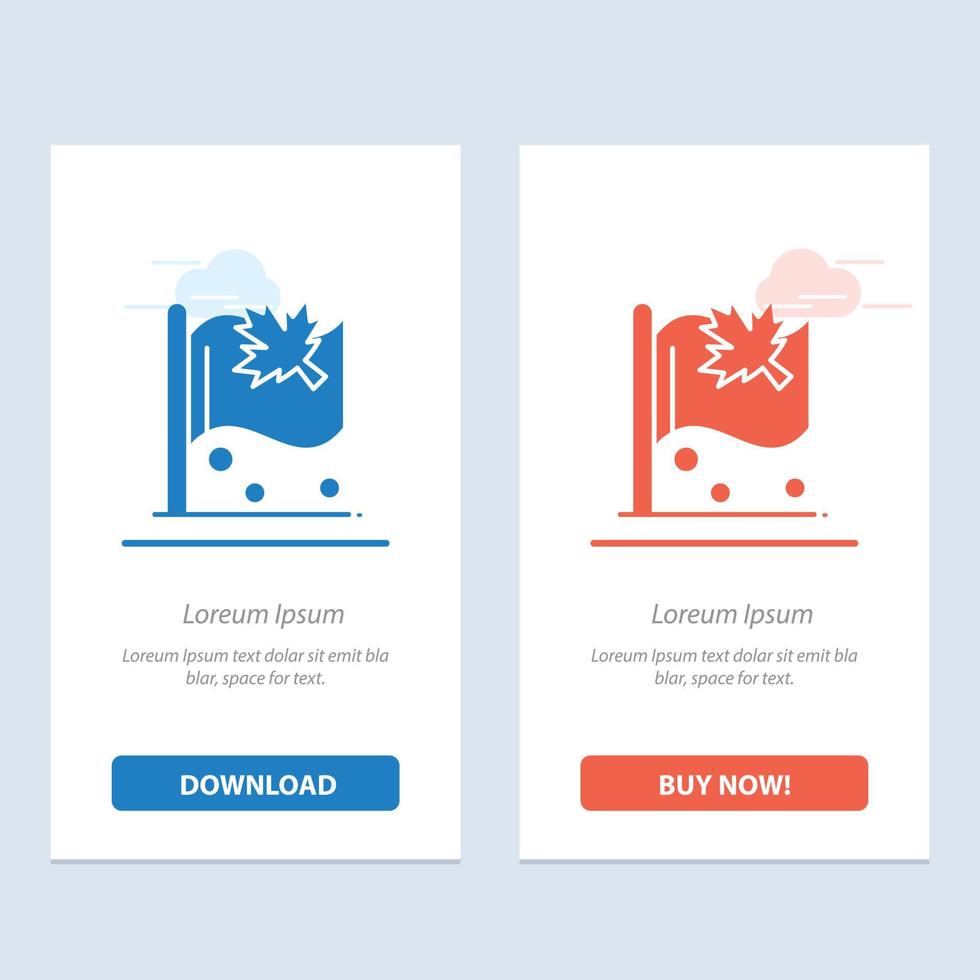 Loreum Ipsum

Loreum Ipsum text dolar sit emit bla blar, space for text.

DOWNLOAD

Loreum Ipsum

Loreum Ipsum text dolar sit emit bla blar, space for text.

BUY NOW!