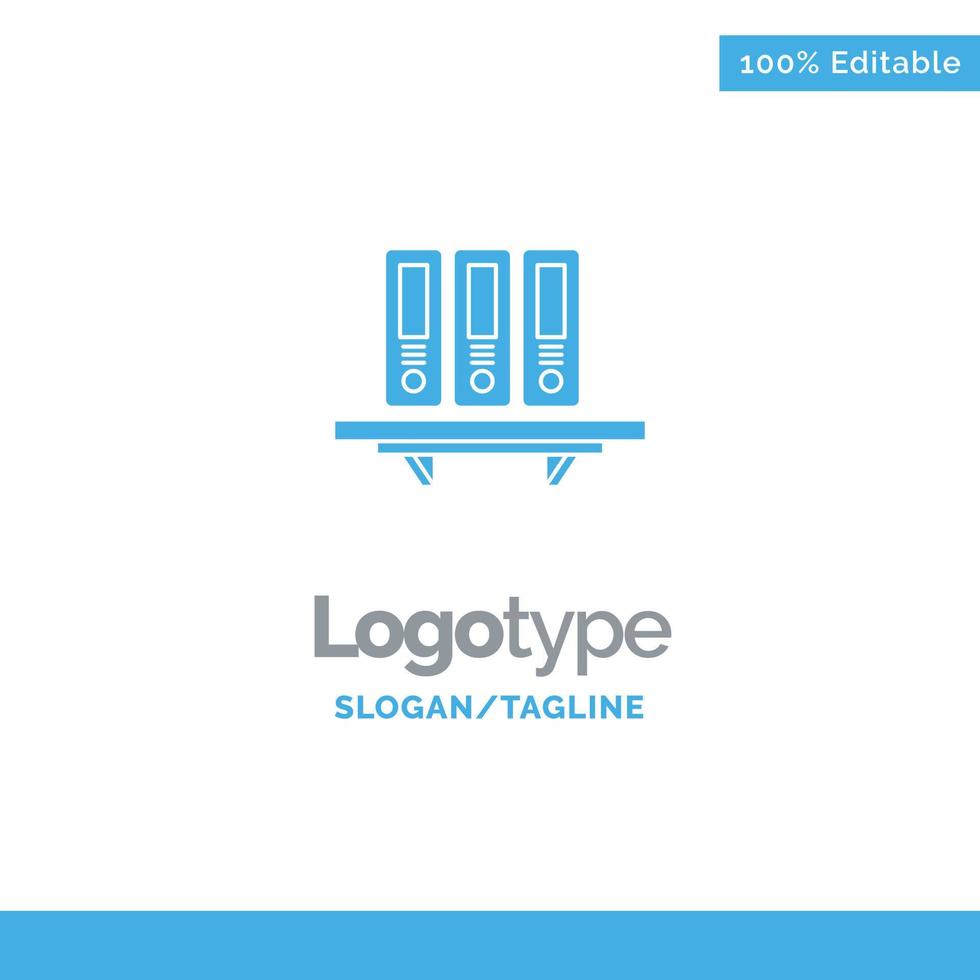 100% Editable

Logotype

SLOGAN/TAGLINE