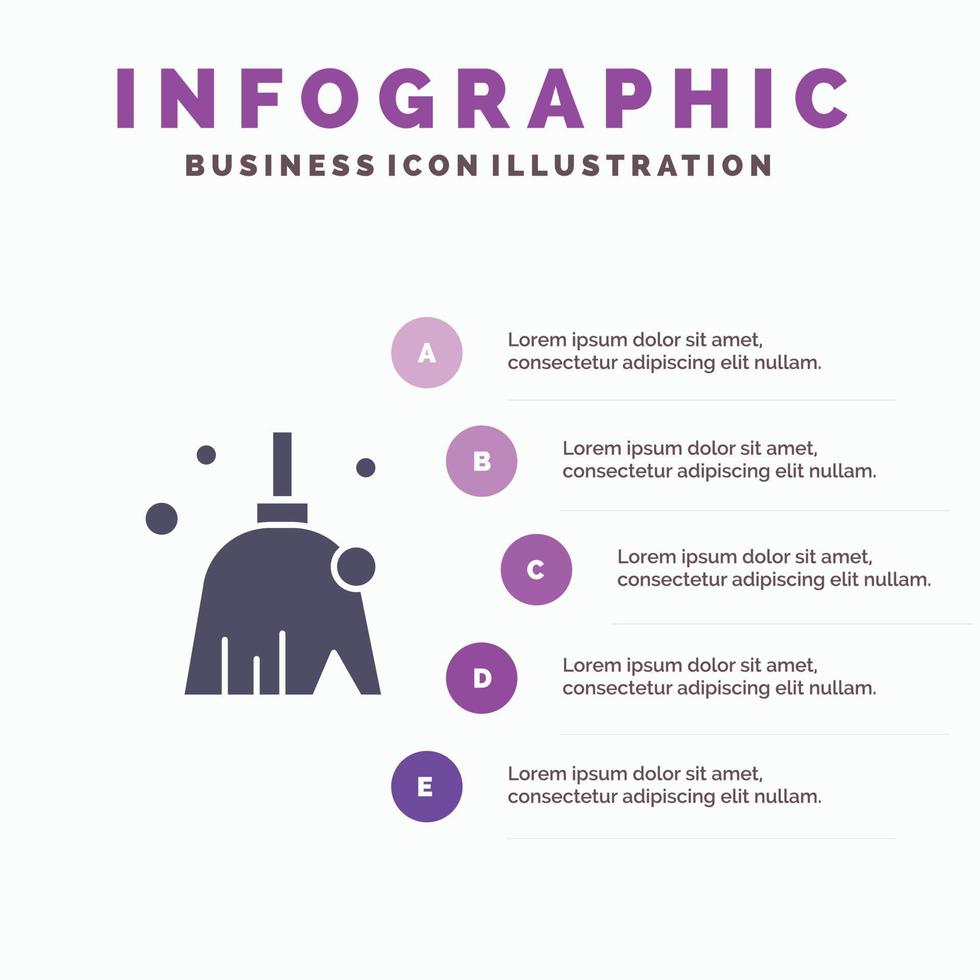 INFOGRAPHIC
BUSINESS ICON ILLUSTRATION

A
Lorem ipsum dolor sit amet, consectetur adipiscing elit nullam.

B
Lorem ipsum dolor sit amet, consectetur adipiscing elit nullam.

C
Lorem ipsum dolor sit amet, consectetur adipiscing elit nullam.

D
Lorem ipsum dolor sit amet, consectetur adipiscing elit nullam.

E
Lorem ipsum dolor sit amet, consectetur adipiscing elit nullam.