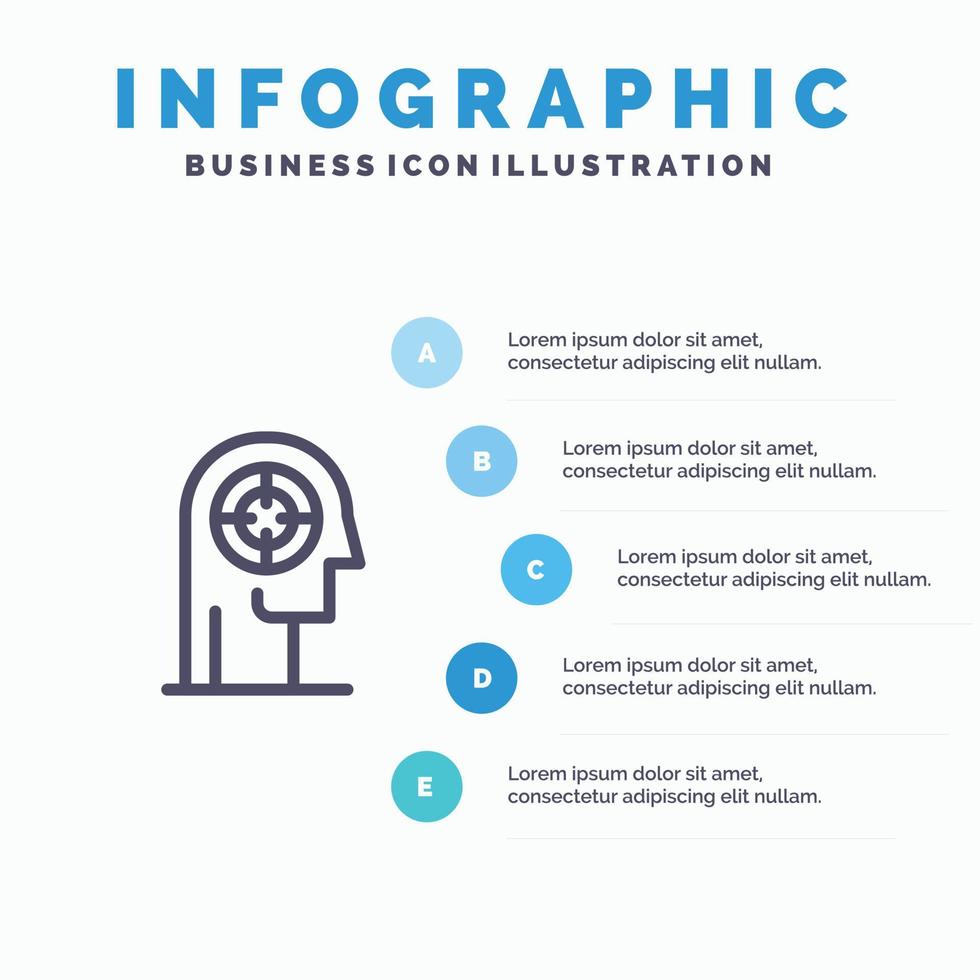 INFOGRAPHIC
BUSINESS ICON ILLUSTRATION

A
Lorem ipsum dolor sit amet, consectetur adipiscing elit nullam.

B
Lorem ipsum dolor sit amet, consectetur adipiscing elit nullam.

C
Lorem ipsum dolor sit amet, consectetur adipiscing elit nullam.

D
Lorem ipsum dolor sit amet, consectetur adipiscing elit nullam.

E
Lorem ipsum dolor sit amet, consectetur adipiscing elit nullam.