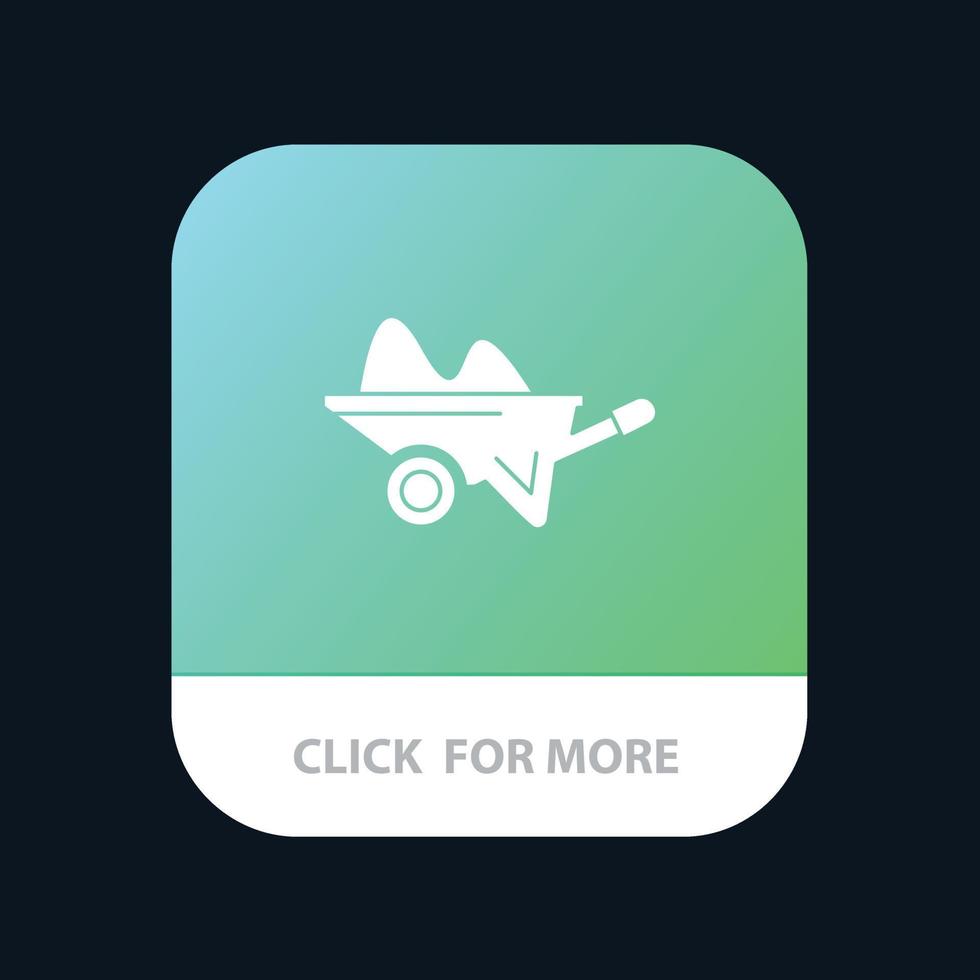 CLICK FOR MORE