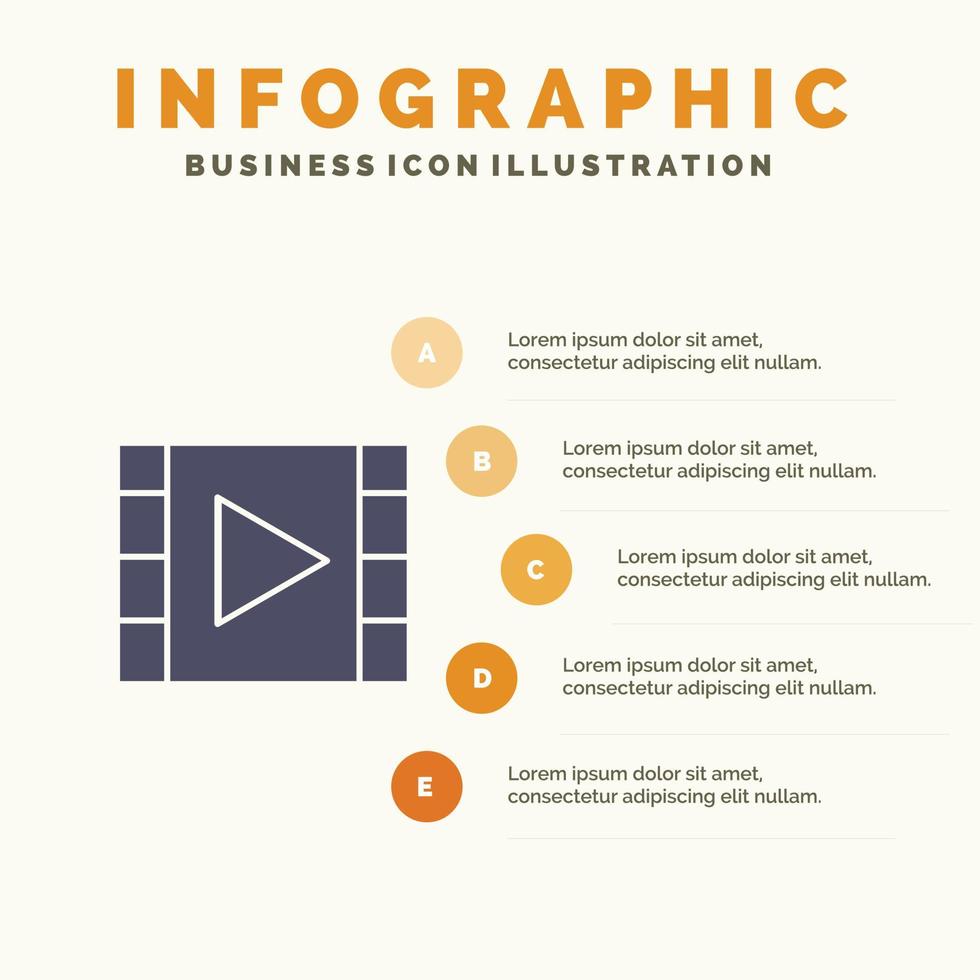 INFOGRAPHIC
BUSINESS ICON ILLUSTRATION

A
Lorem ipsum dolor sit amet, consectetur adipiscing elit nullam.

B
Lorem ipsum dolor sit amet, consectetur adipiscing elit nullam.

C
Lorem ipsum dolor sit amet, consectetur adipiscing elit nullam.

D
Lorem ipsum dolor sit amet, consectetur adipiscing elit nullam.

E
Lorem ipsum dolor sit amet, consectetur adipiscing elit nullam.