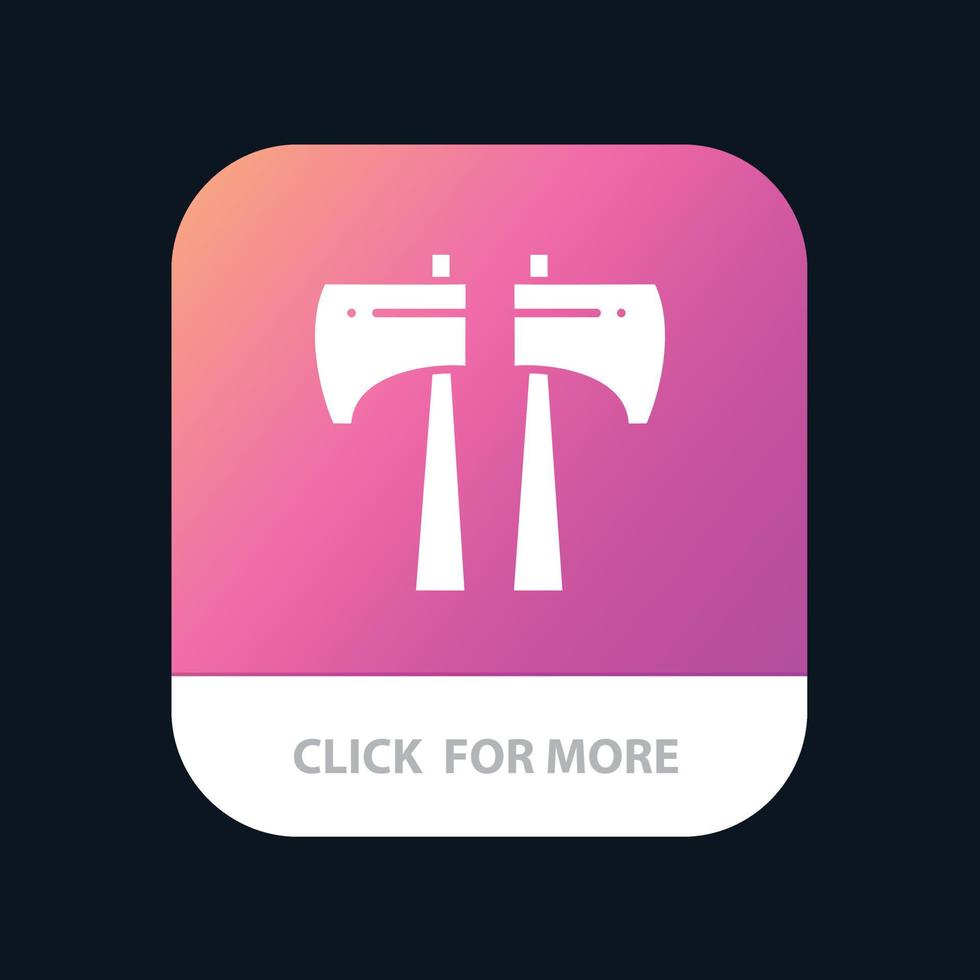 CLICK FOR MORE