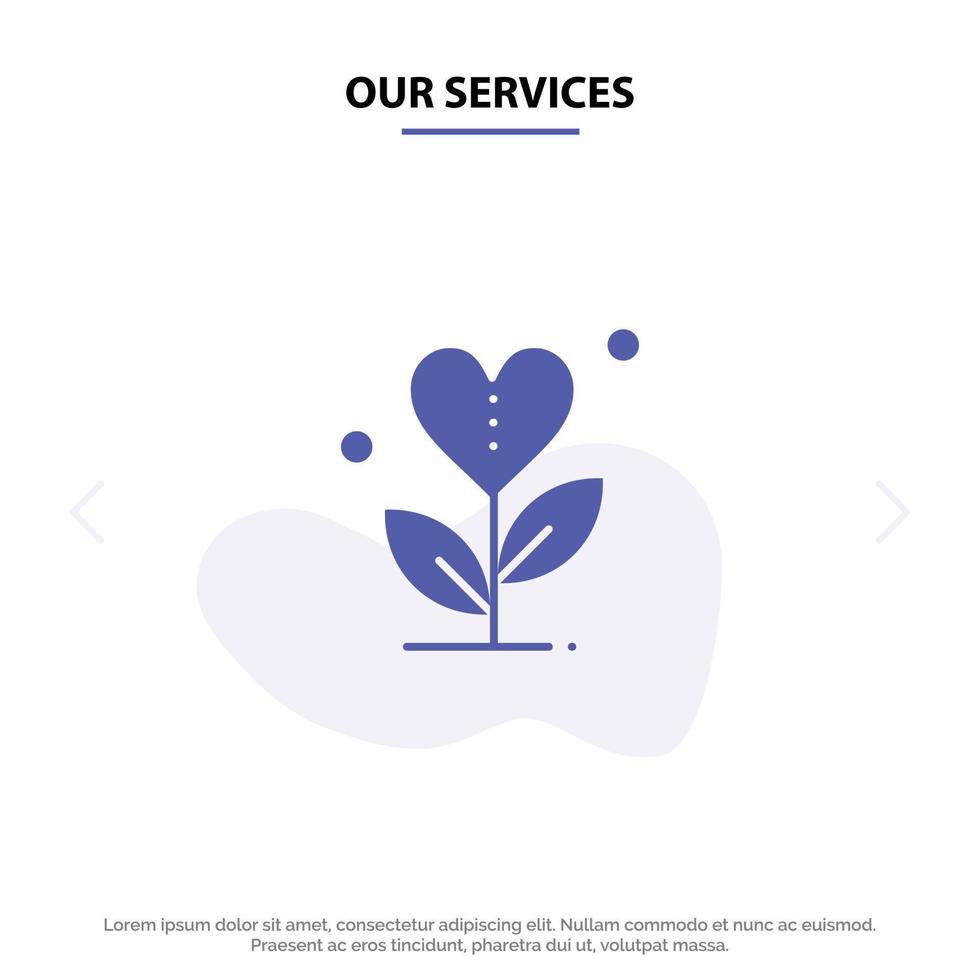 OUR SERVICES

Lorem ipsum dolor sit amet, consectetur adipiscing elit. Nullam commodo et nunc ac euismod. Praesent ac eros tincidunt, pharetra dui ut, volutpat massa.