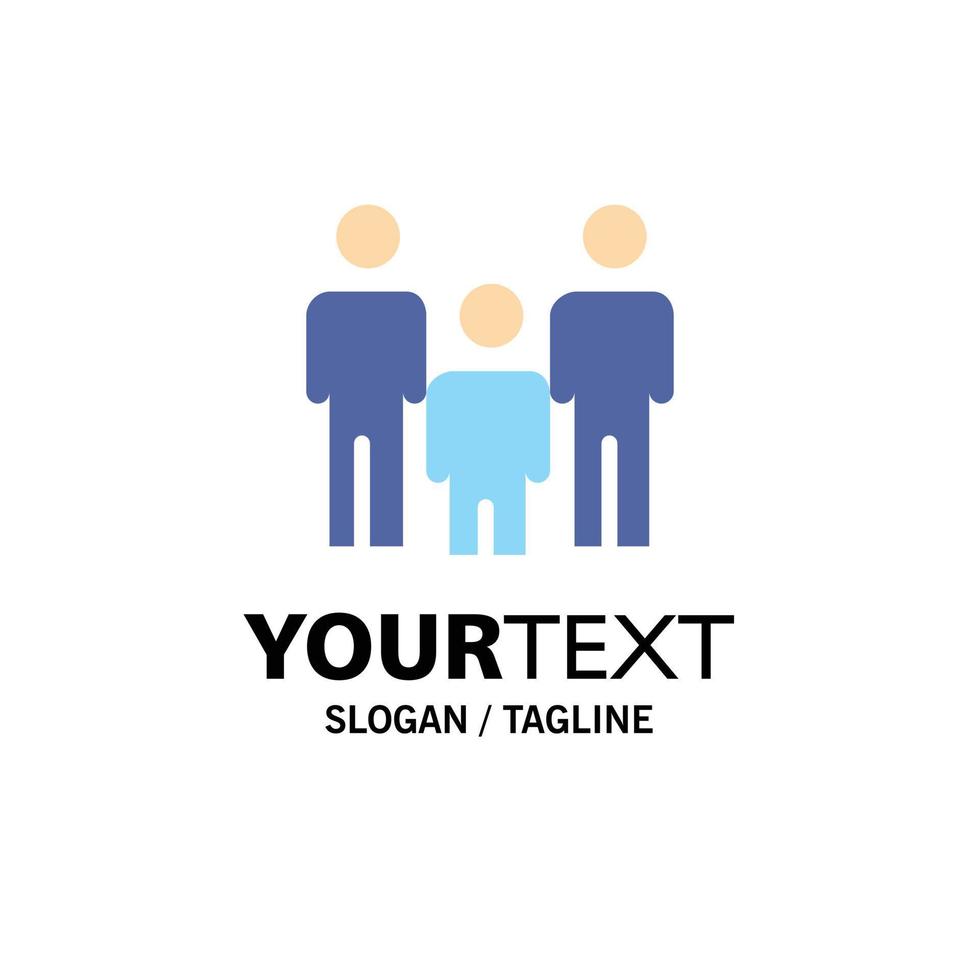 YOURTEXT
SLOGAN / TAGLINE