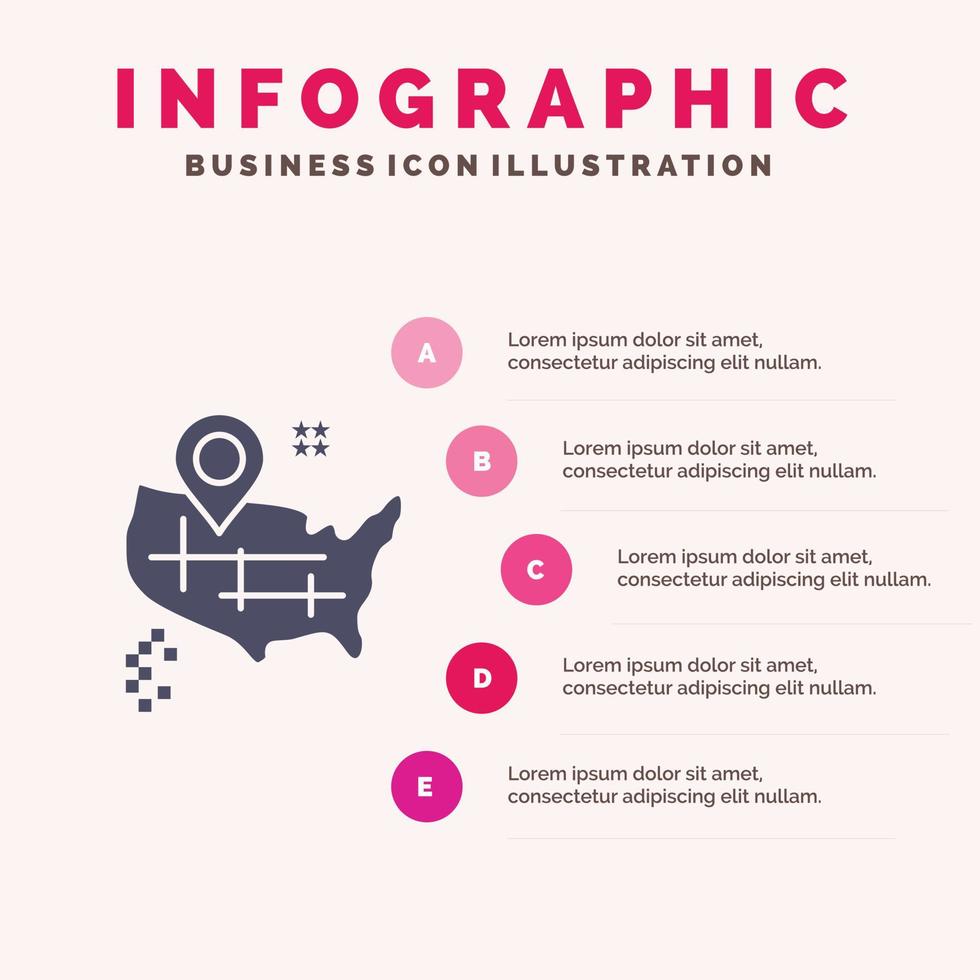 INFOGRAPHIC
BUSINESS ICON ILLUSTRATION

A
Lorem ipsum dolor sit amet, consectetur adipiscing elit nullam.

B
Lorem ipsum dolor sit amet, consectetur adipiscing elit nullam.

C
Lorem ipsum dolor sit amet, consectetur adipiscing elit nullam.

D
Lorem ipsum dolor sit amet, consectetur adipiscing elit nullam.

E
Lorem ipsum dolor sit amet, consectetur adipiscing elit nullam.