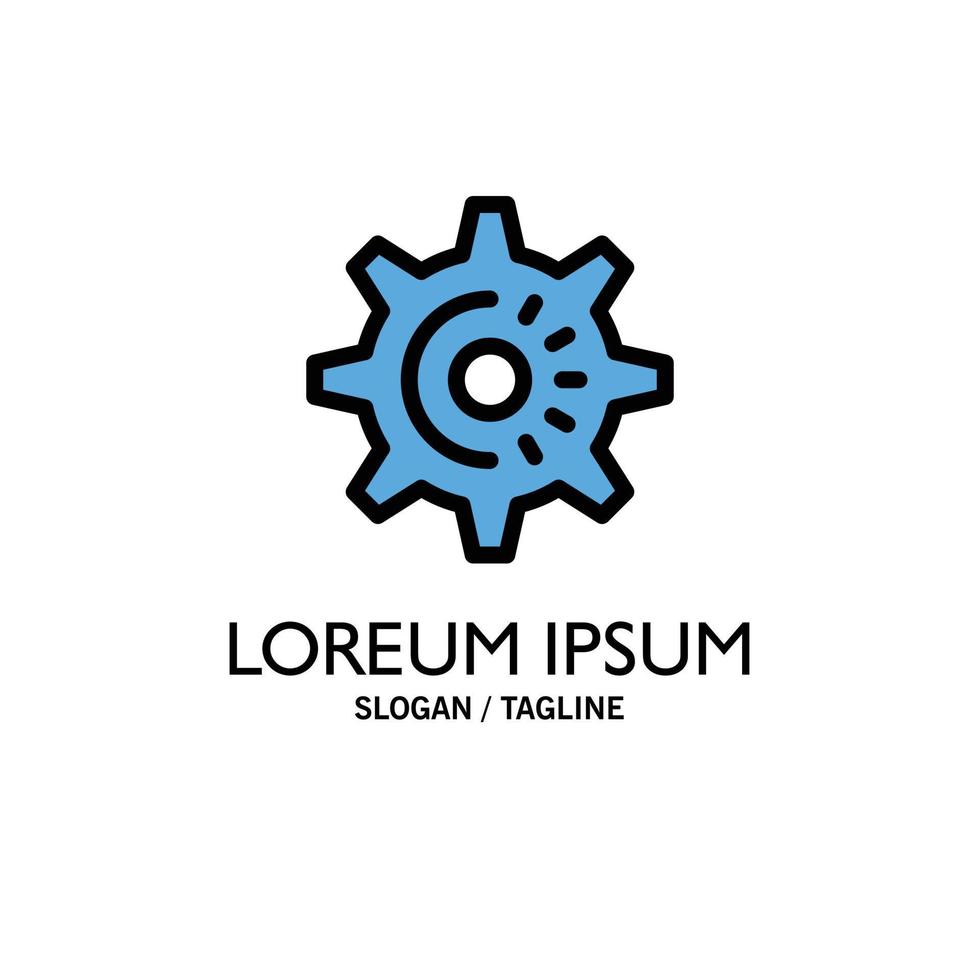 LOREUM IPSUM
SLOGAN / TAGLINE