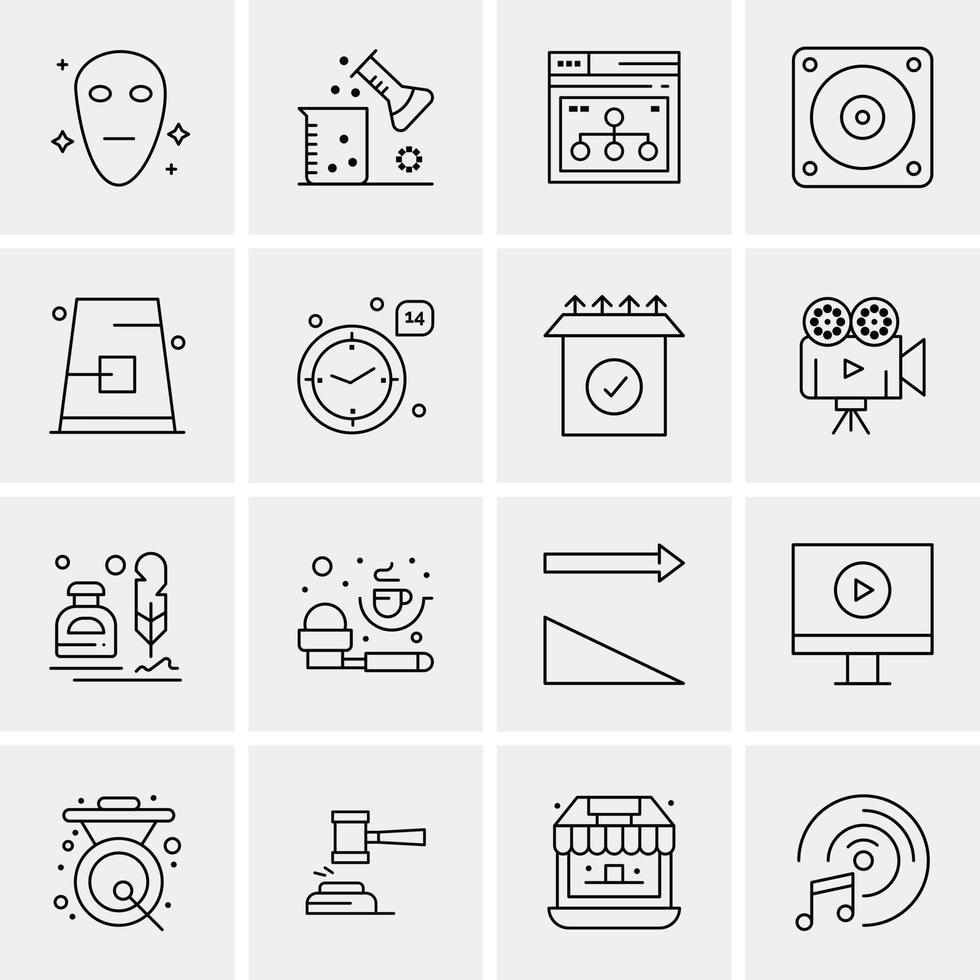 14