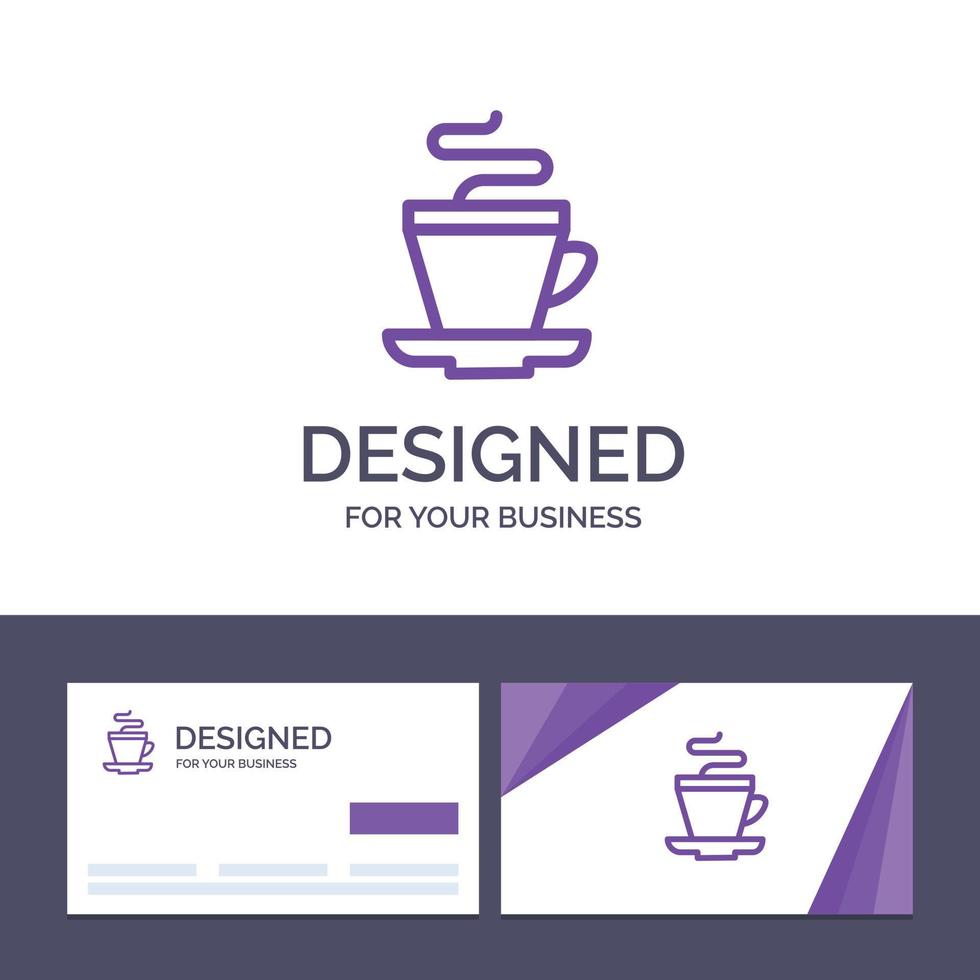 DESIGNED
FOR YOUR BUSINESS

DESIGNED
FOR YOUR BUSINESS