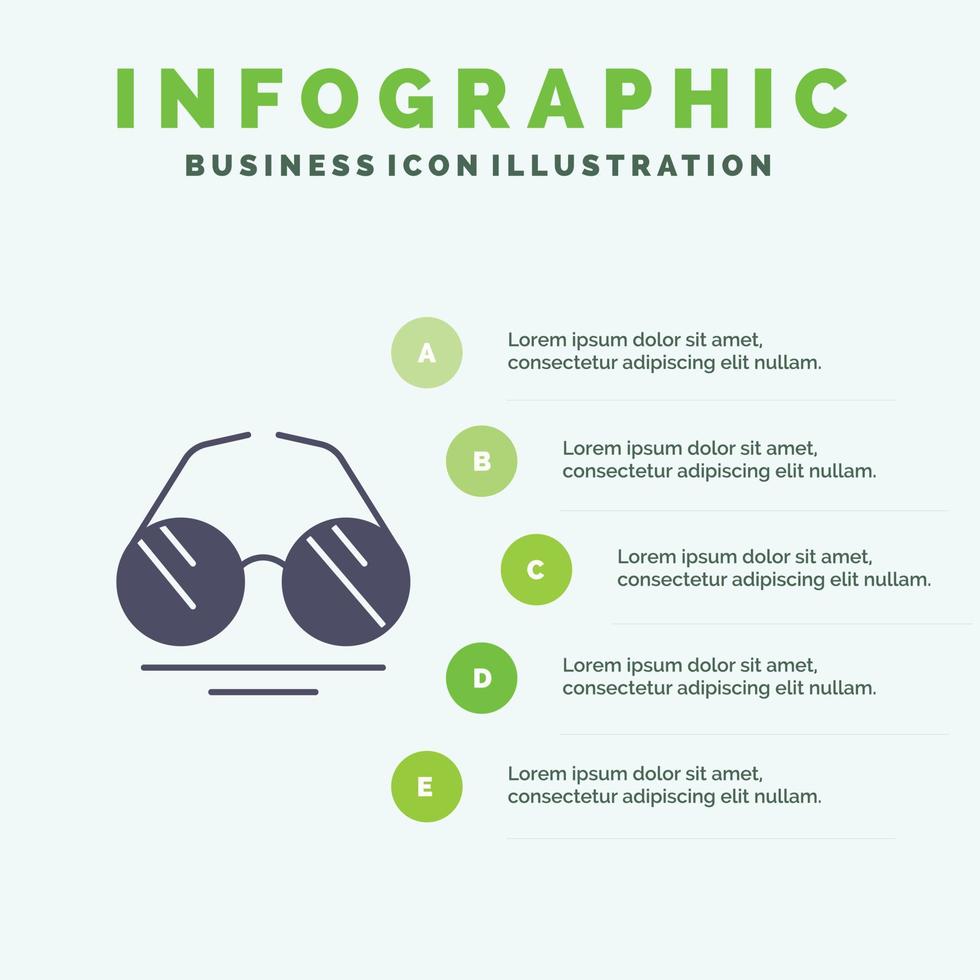 INFOGRAPHIC
BUSINESS ICON ILLUSTRATION

A
Lorem ipsum dolor sit amet, consectetur adipiscing elit nullam.

B
Lorem ipsum dolor sit amet, consectetur adipiscing elit nullam.

C
Lorem ipsum dolor sit amet, consectetur adipiscing elit nullam.

D
Lorem ipsum dolor sit amet, consectetur adipiscing elit nullam.

E
Lorem ipsum dolor sit amet, consectetur adipiscing elit nullam.