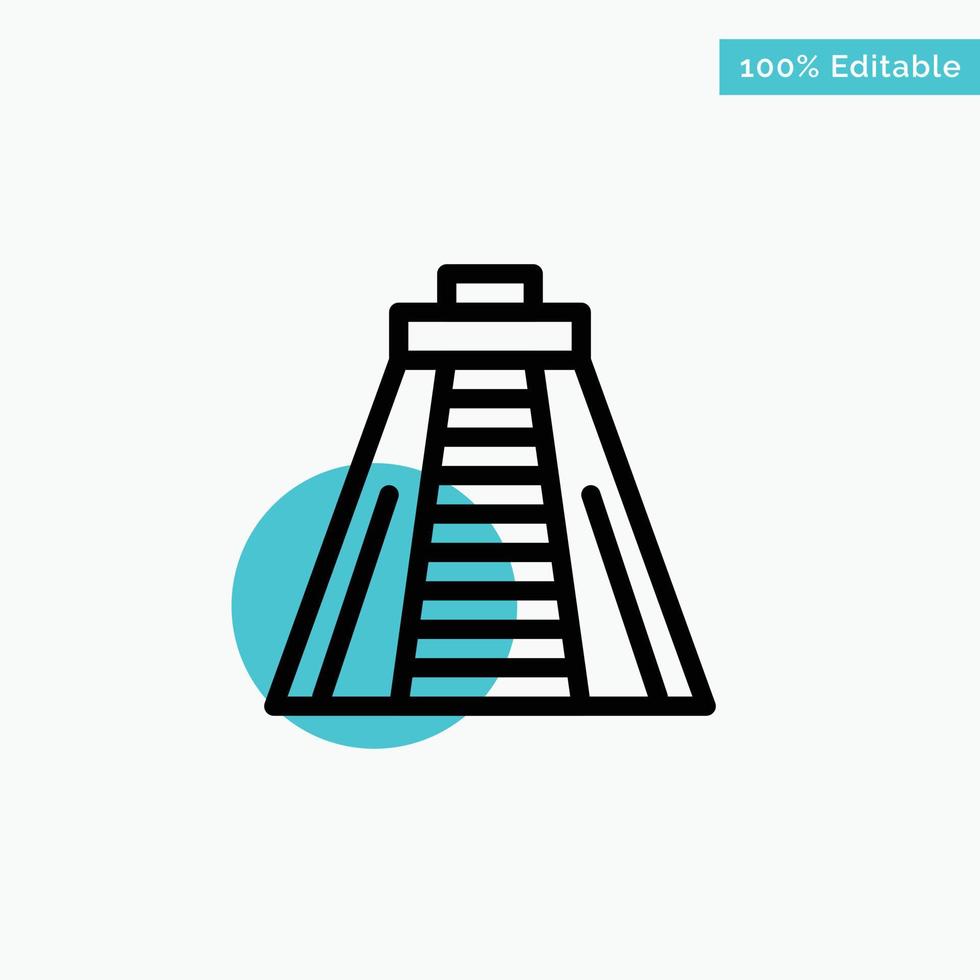 100% Editable