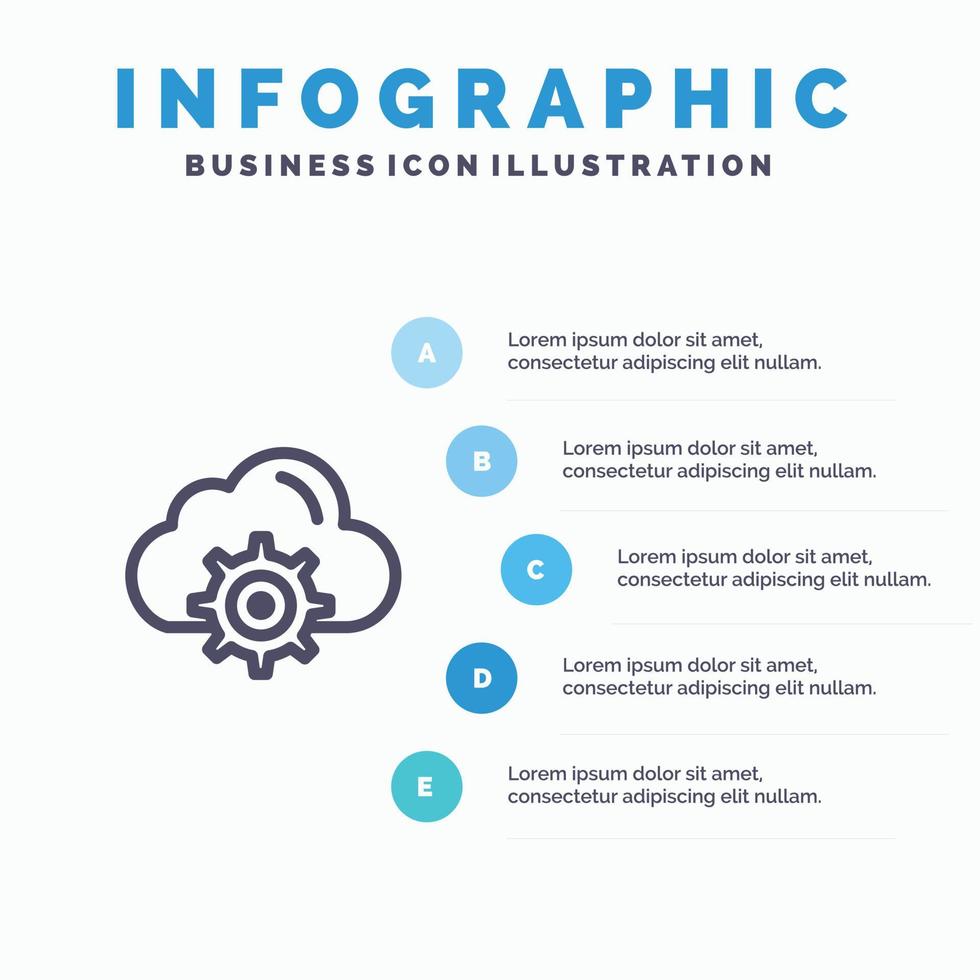 INFOGRAPHIC
BUSINESS ICON ILLUSTRATION

A
Lorem ipsum dolor sit amet, consectetur adipiscing elit nullam.

B
Lorem ipsum dolor sit amet, consectetur adipiscing elit nullam.

C
Lorem ipsum dolor sit amet, consectetur adipiscing elit nullam.

D
Lorem ipsum dolor sit amet, consectetur adipiscing elit nullam.

E
Lorem ipsum dolor sit amet, consectetur adipiscing elit nullam.