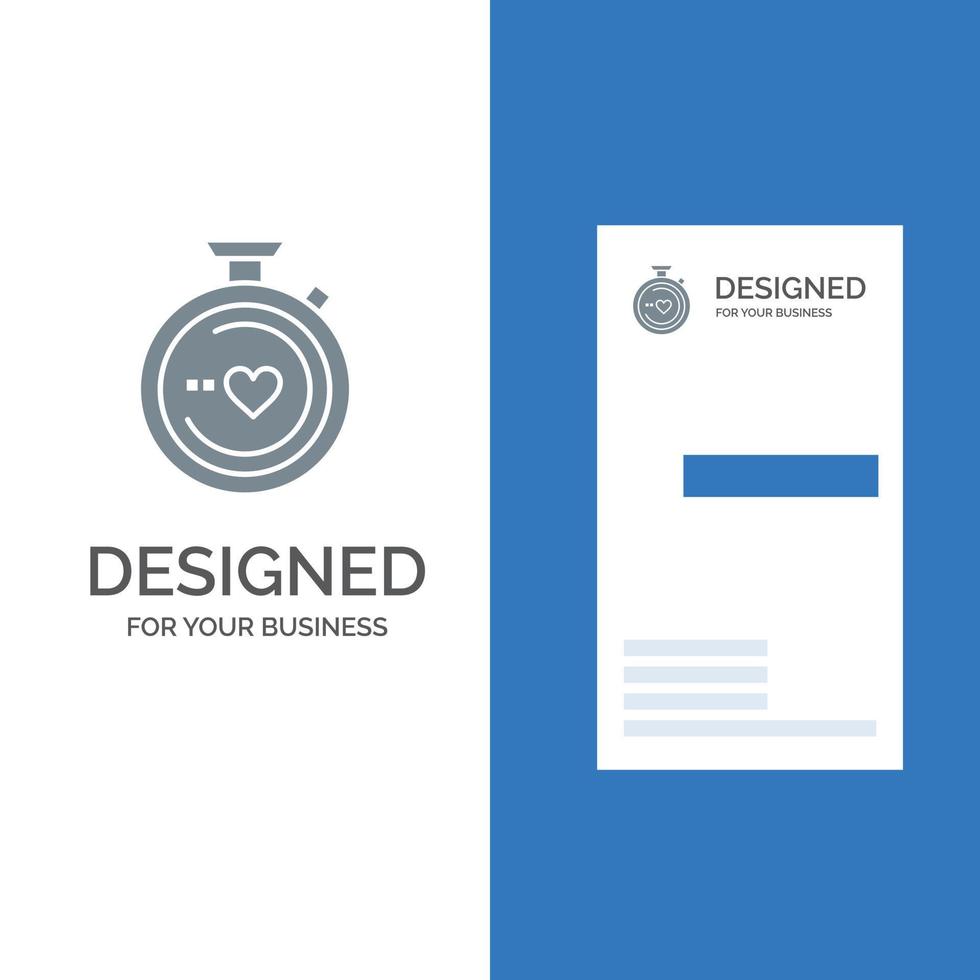 DESIGNED
FOR YOUR BUSINESS

DESIGNED
FOR YOUR BUSINESS