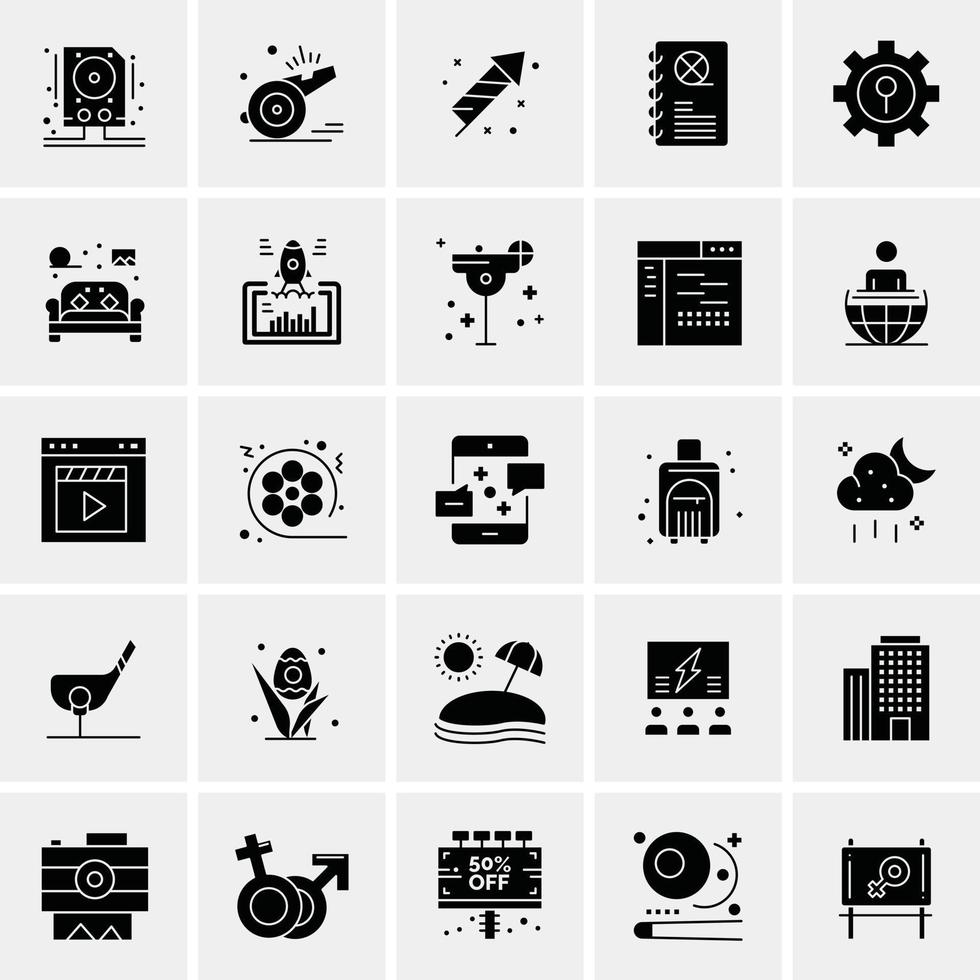 50%
OFF