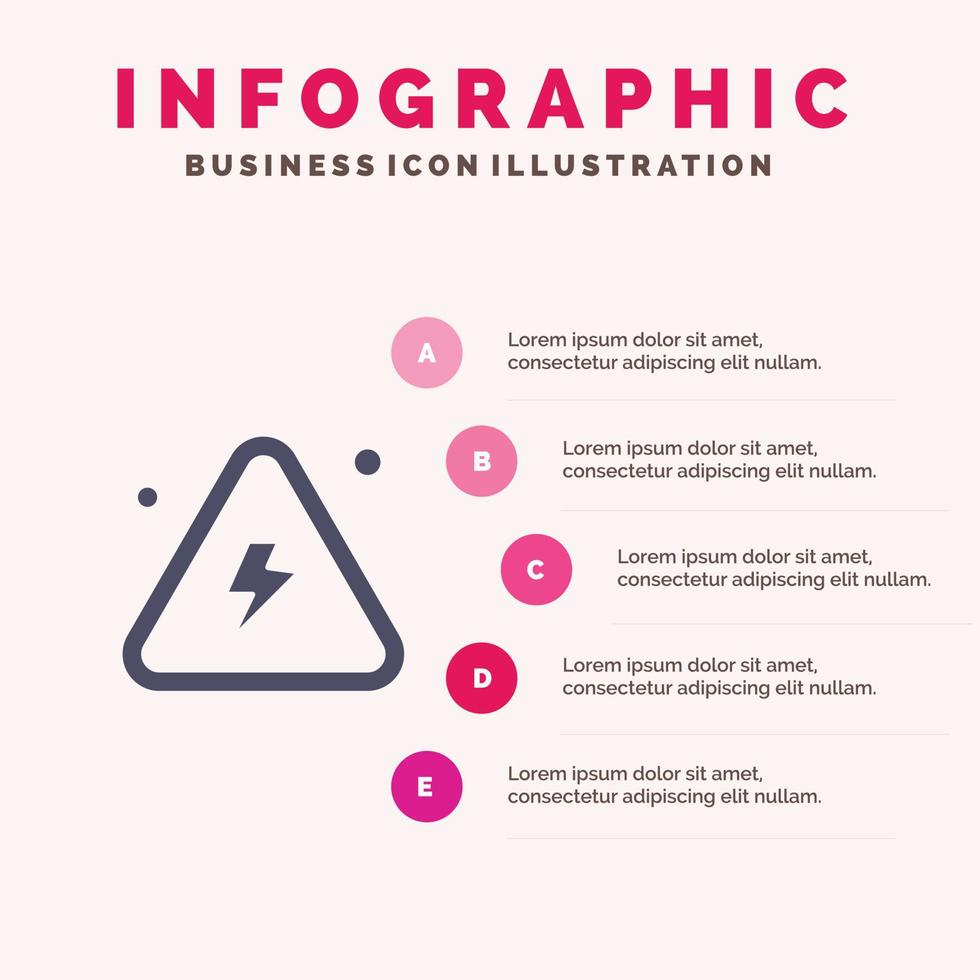 INFOGRAPHIC
BUSINESS ICON ILLUSTRATION

A
Lorem ipsum dolor sit amet, consectetur adipiscing elit nullam.

B
Lorem ipsum dolor sit amet, consectetur adipiscing elit nullam.

C
Lorem ipsum dolor sit amet, consectetur adipiscing elit nullam.

D
Lorem ipsum dolor sit amet, consectetur adipiscing elit nullam.

E
Lorem ipsum dolor sit amet, consectetur adipiscing elit nullam.