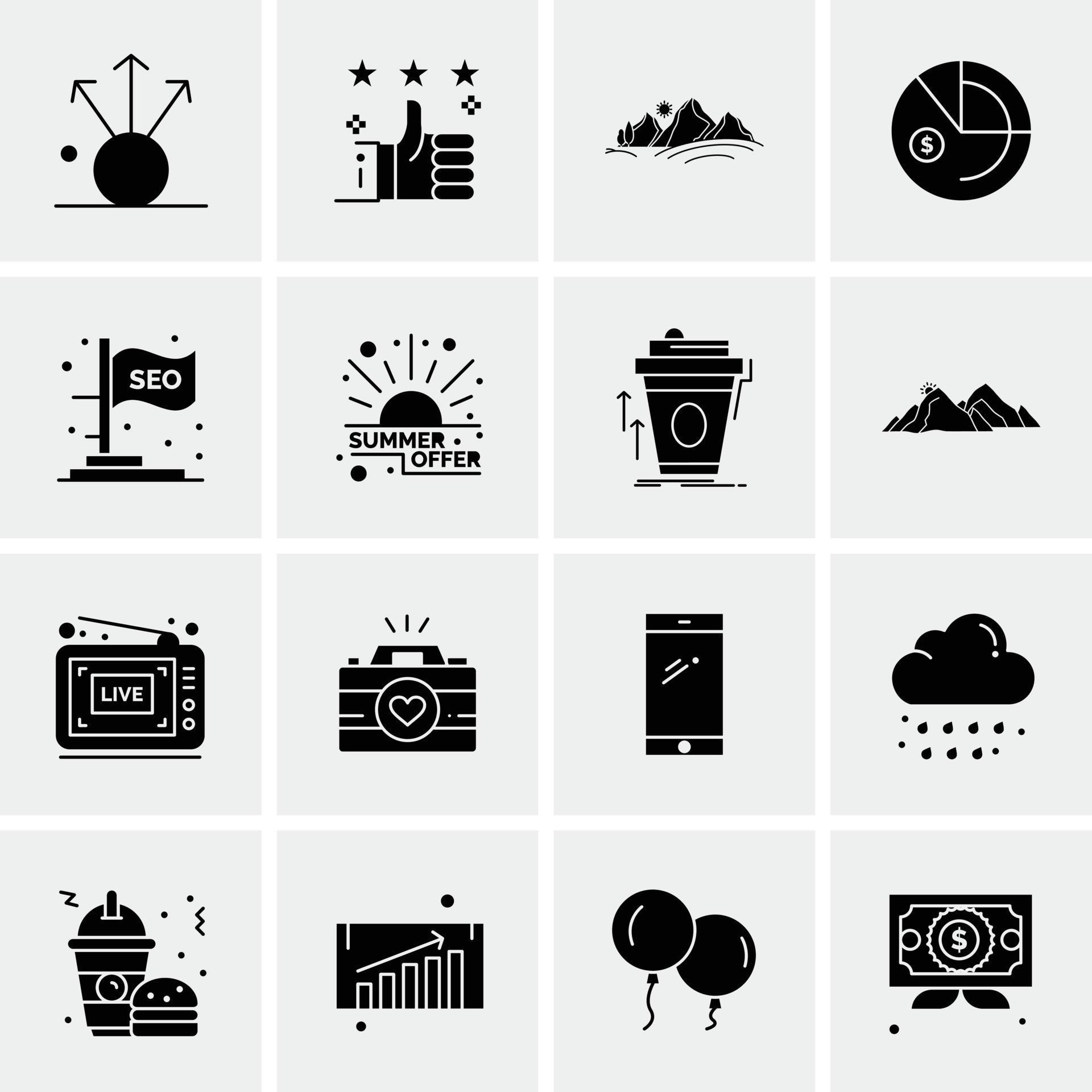 $

SEO

SUMMER OFFER

LIVE

$