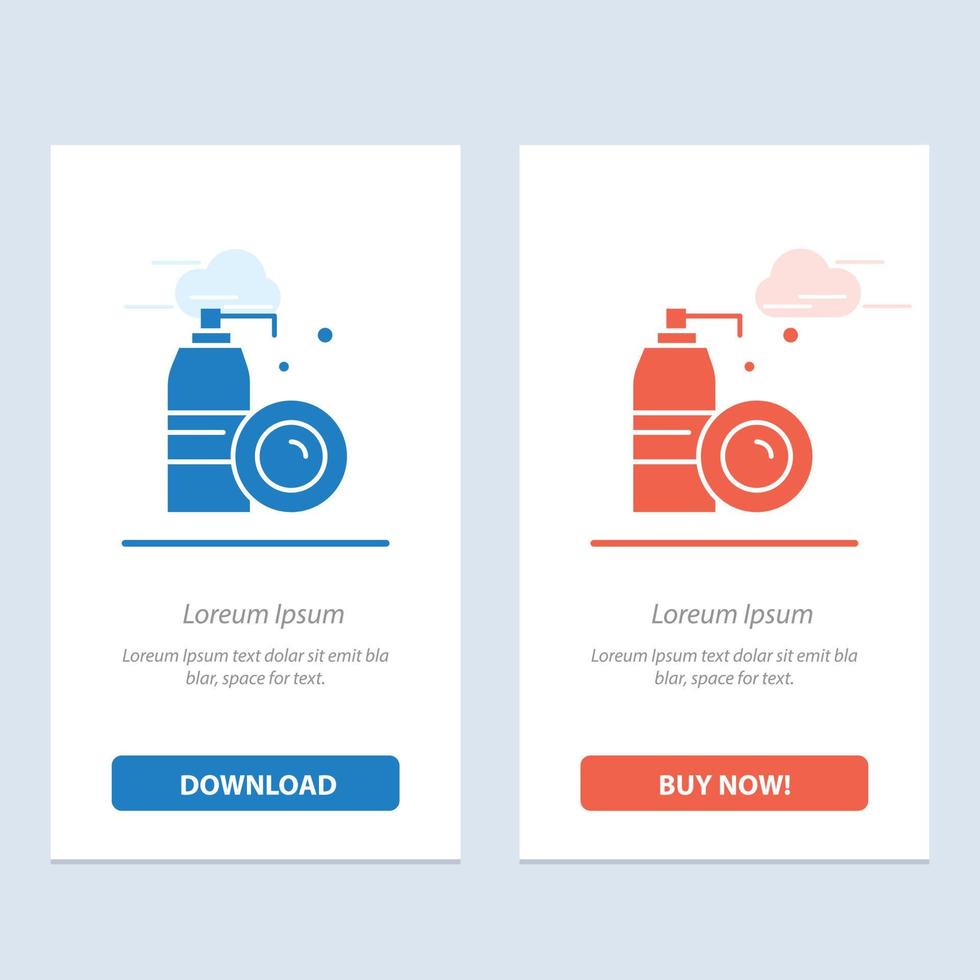 Loreum Ipsum

Loreum Ipsum text dolar sit emit bla blar, space for text.

DOWNLOAD

Loreum Ipsum

Loreum Ipsum text dolar sit emit bla blar, space for text.

BUY NOW!