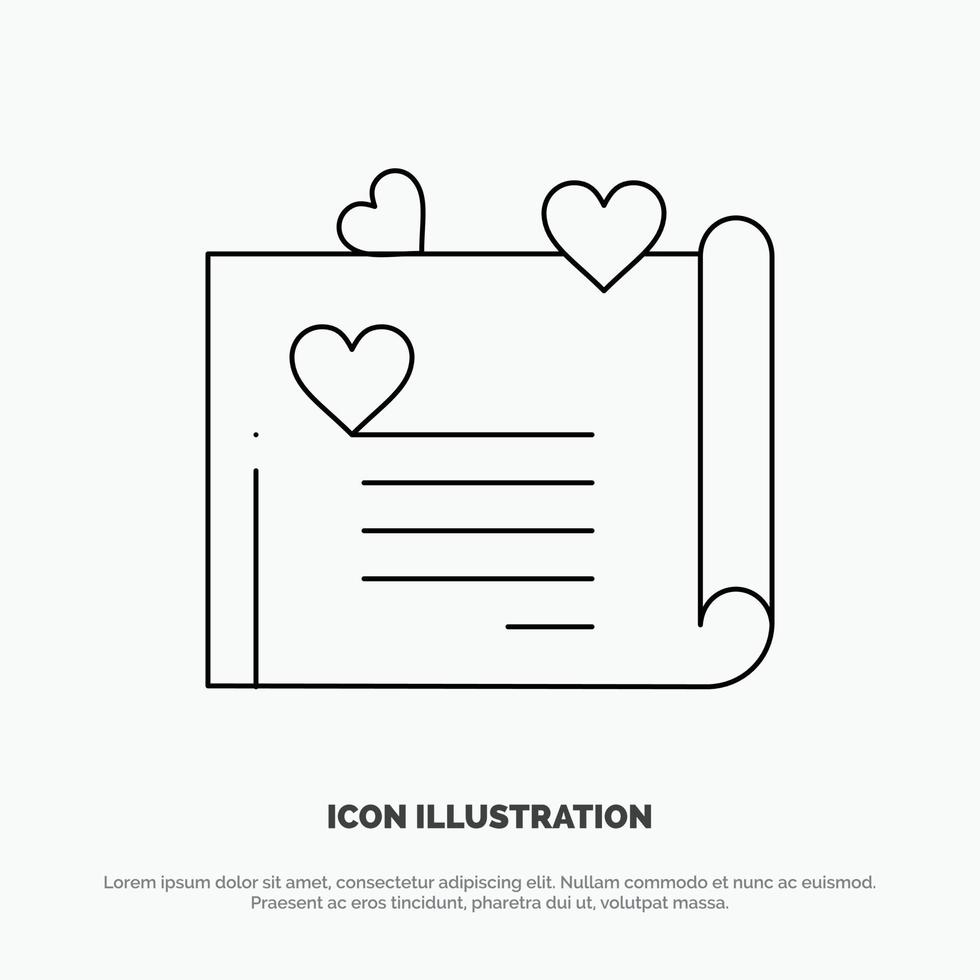 ICON ILLUSTRATION

Lorem ipsum dolor sit amet, consectetur adipiscing elit. Nullam commodo et nunc ac euismod. Praesent ac eros tincidunt, pharetra dui ut, volutpat massa.