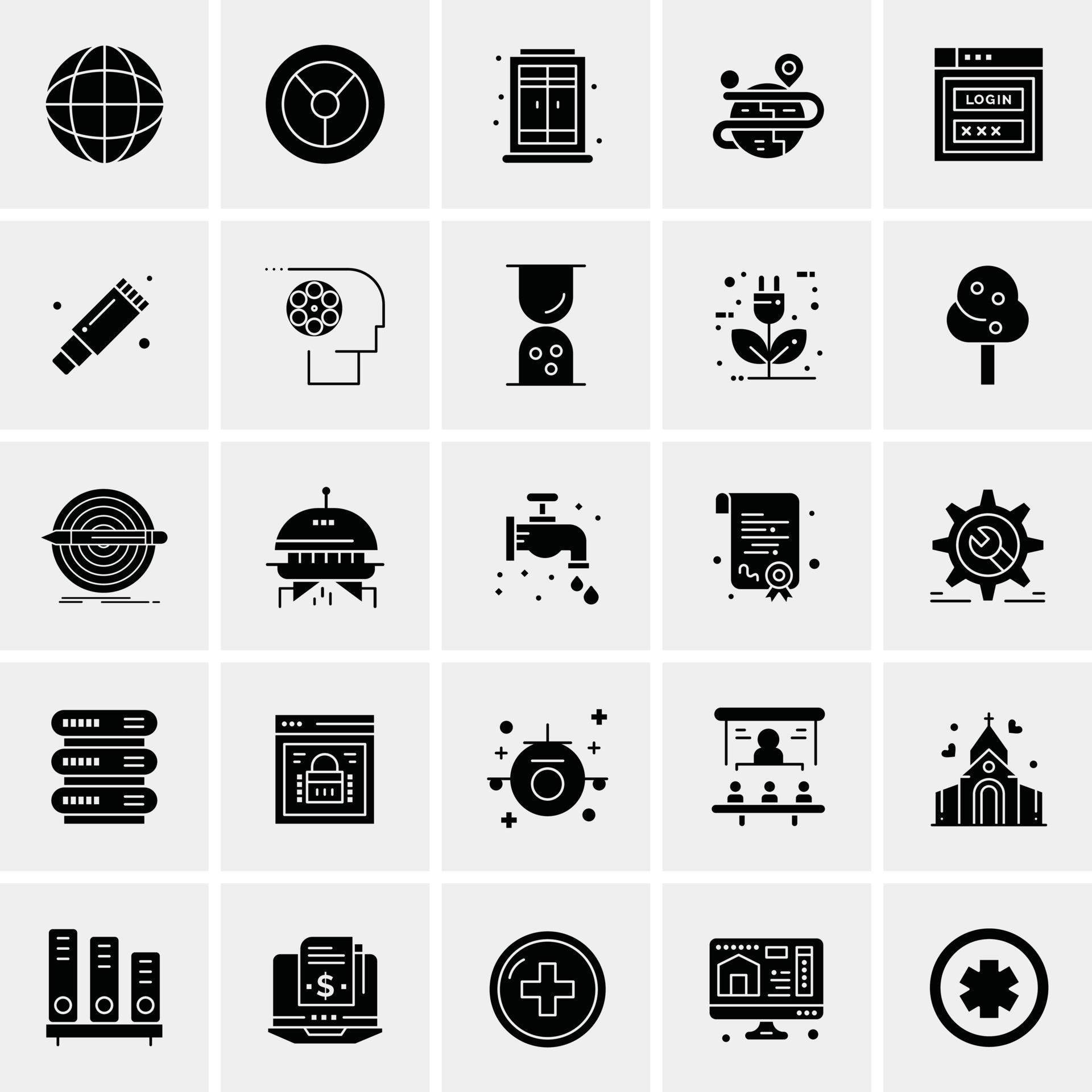 LOGIN
×××

$